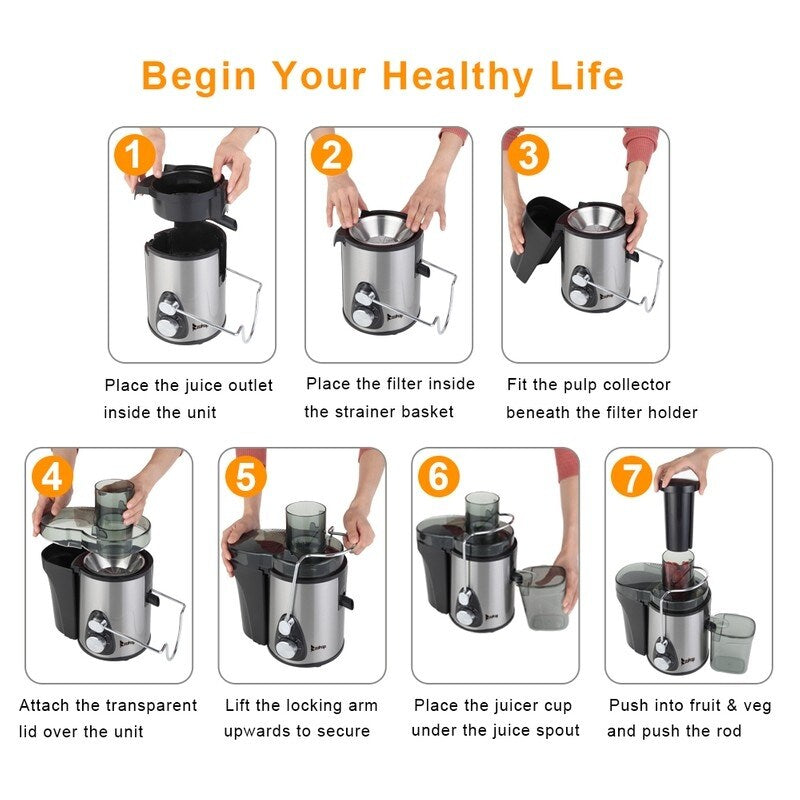 Begin Your Healthy Life

1

Place the juice outlet inside the unit

2

Place the filter inside the strainer basket

3

Fit the pulp collector beneath the filter holder

4

Attach the transparent lid over the unit

5

Lift the locking arm upwards to secure

6

Place the juicer cup under the juice spout

7

Push into fruit & veg and push the rod