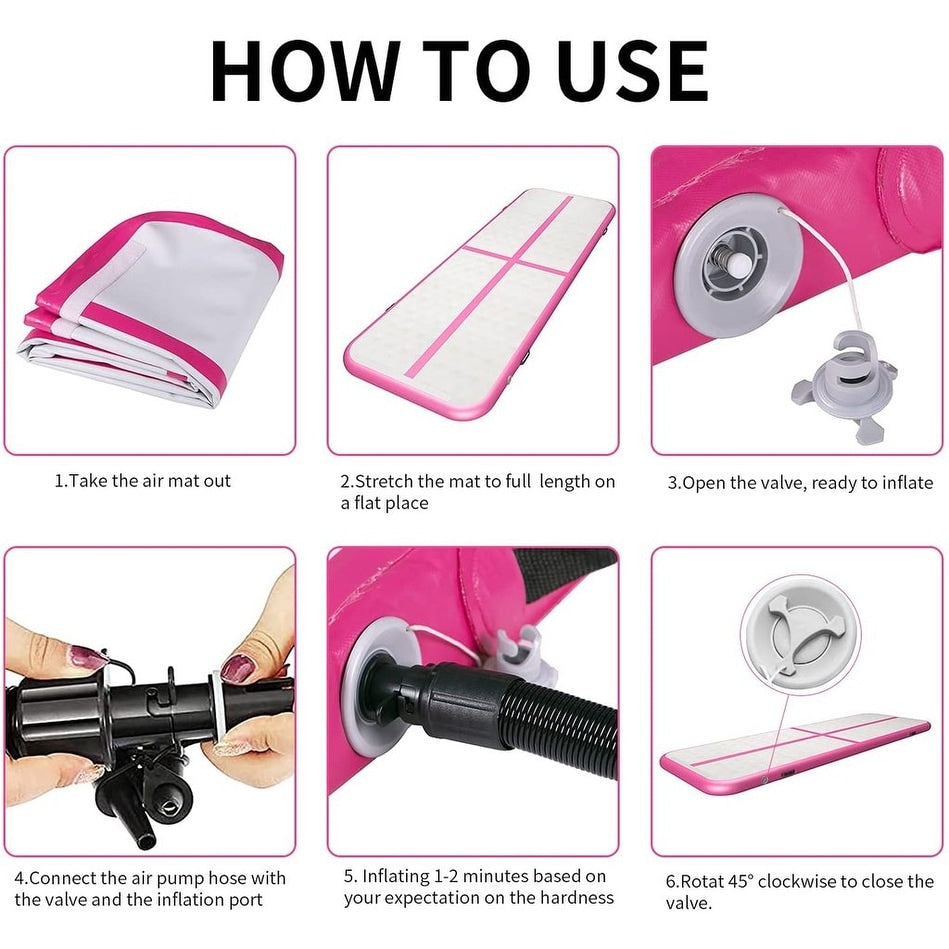 HOW TO USE

1.Take the air mat out

2.Stretch the mat to full length on a flat place

3.Open the valve, ready to inflate

4.Connect the air pump hose with the valve and the inflation port

5. Inflating 1-2 minutes based on your expectation on the hardness

6.Rotat 45° clockwise to close the valve.