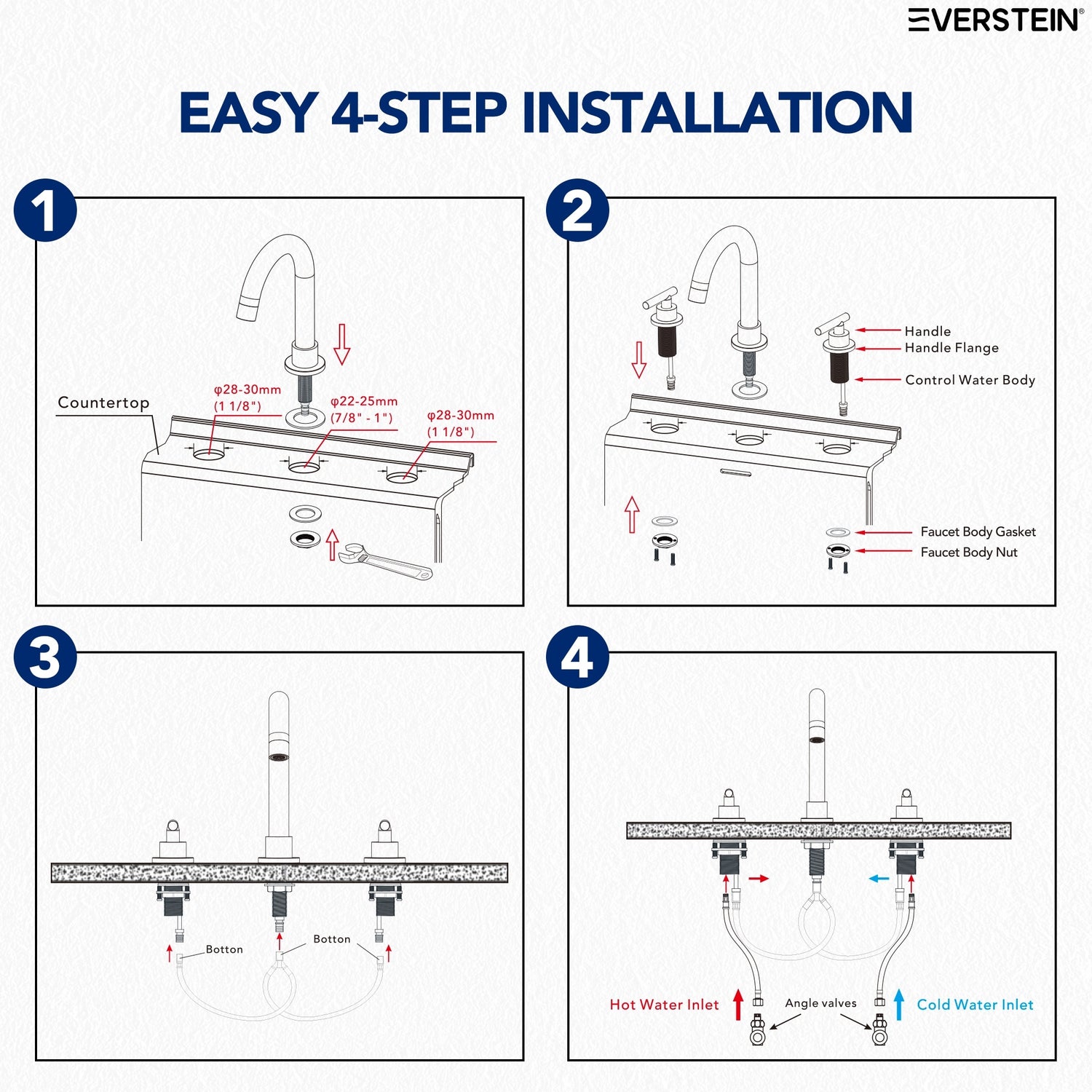 EVERSTEIN®

EASY 4-STEP INSTALLATION

1

Countertop

φ28-30mm (1 1/8")

φ22-25mm (7/8" - 1")

φ28-30mm (1 1/8")

2

Handle

Handle Flange

Control Water Body

Faucet Body Gasket

Faucet Body Nut

3

Botton

Botton

4

Hot Water Inlet

Angle valves

Cold Water Inlet