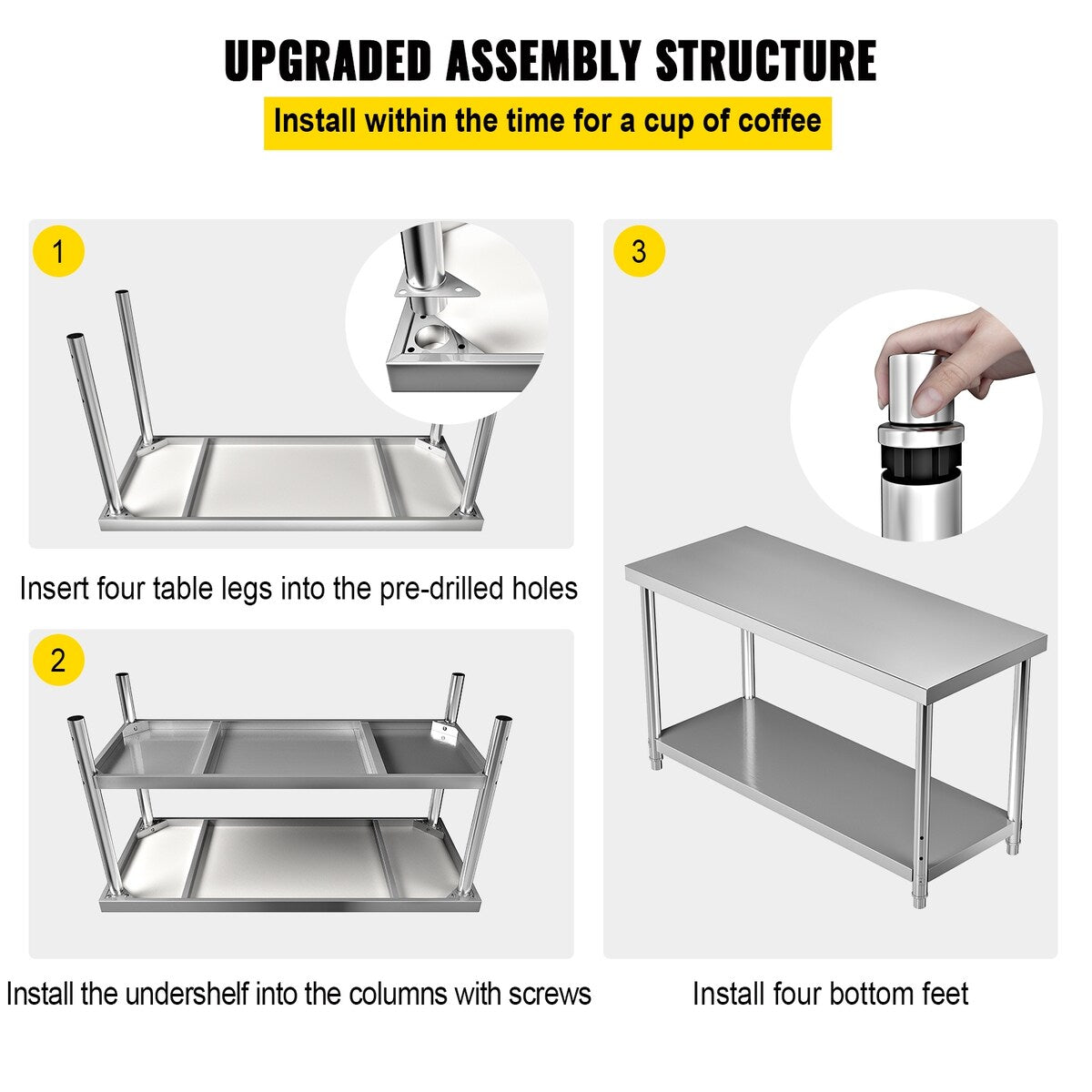 UPGRADED ASSEMBLY STRUCTURE

Install within the time for a cup of coffee

1

Insert four table legs into the pre-drilled holes

2

Install the undershelf into the columns with screws

3

Install four bottom feet