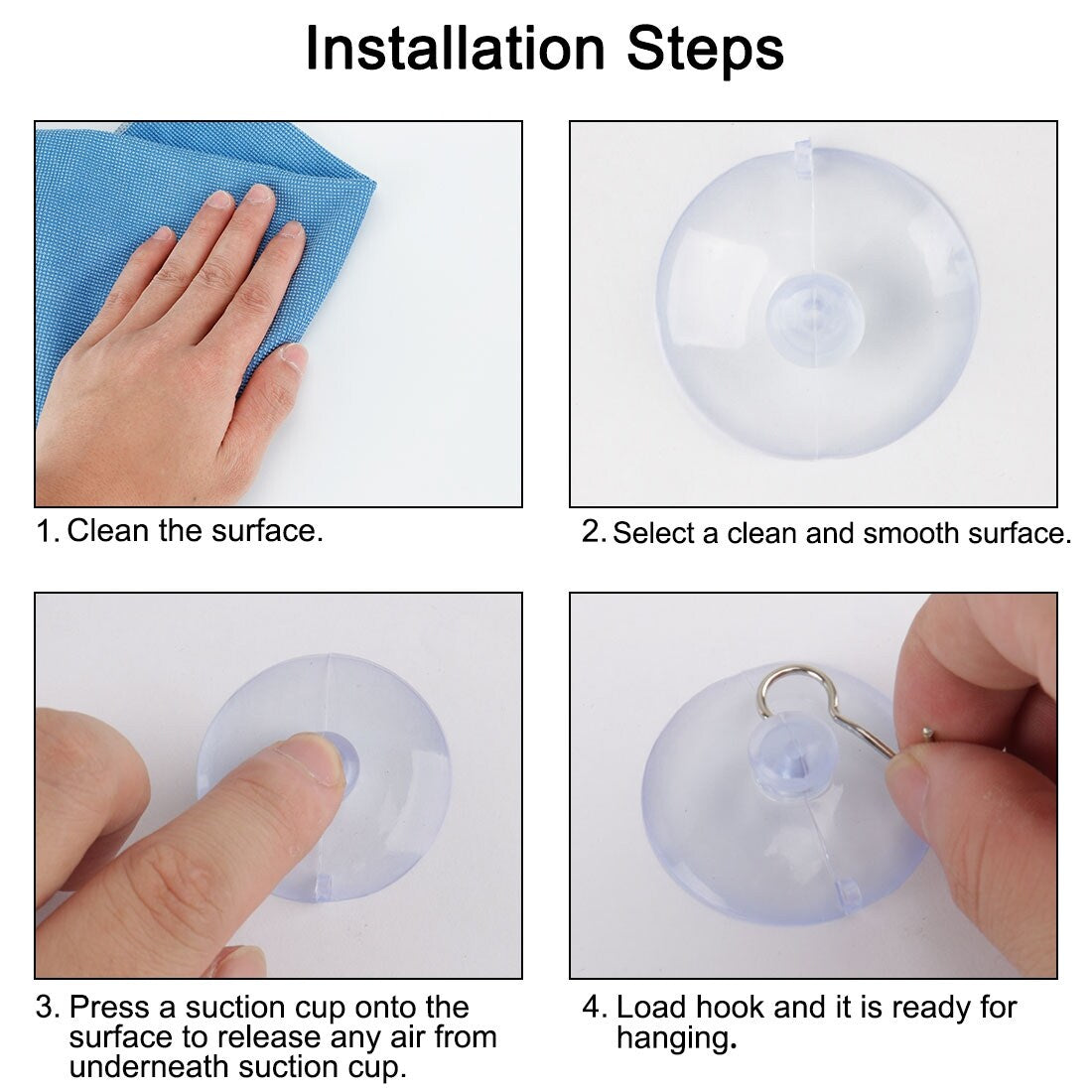 Installation Steps

1. Clean the surface.

2. Select a clean and smooth surface.

3. Press a suction cup onto the surface to release any air from underneath suction cup.

4. Load hook and it is ready for hanging.