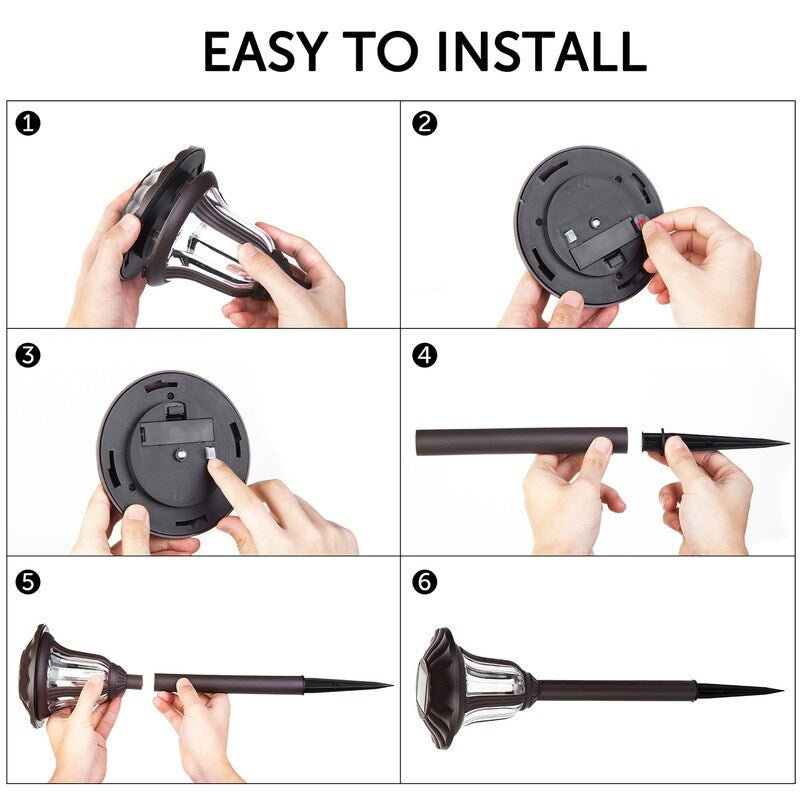 EASY TO INSTALL

1

2

3

4

5

6