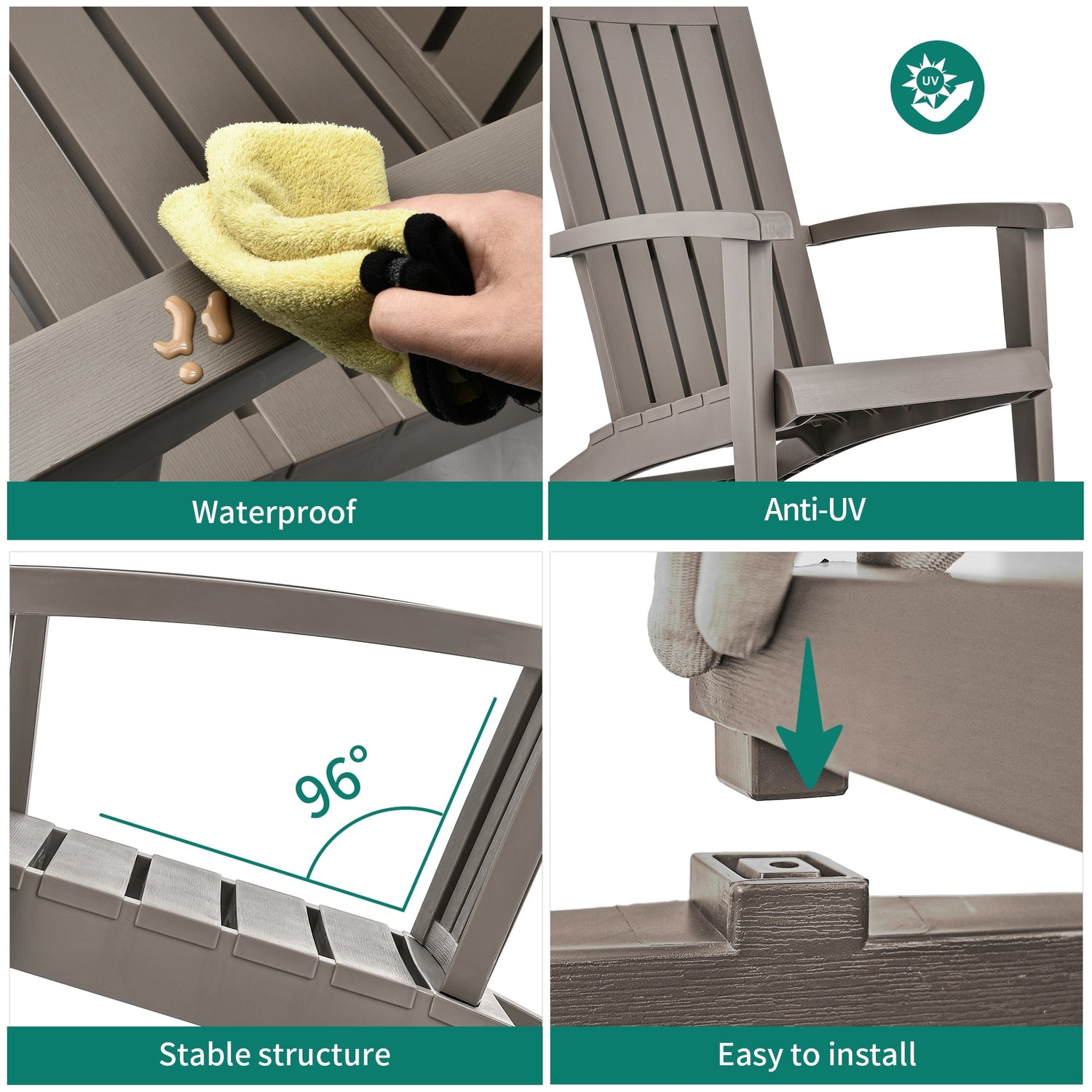 Waterproof

UV

Anti-UV

96°

Stable structure

Easy to install