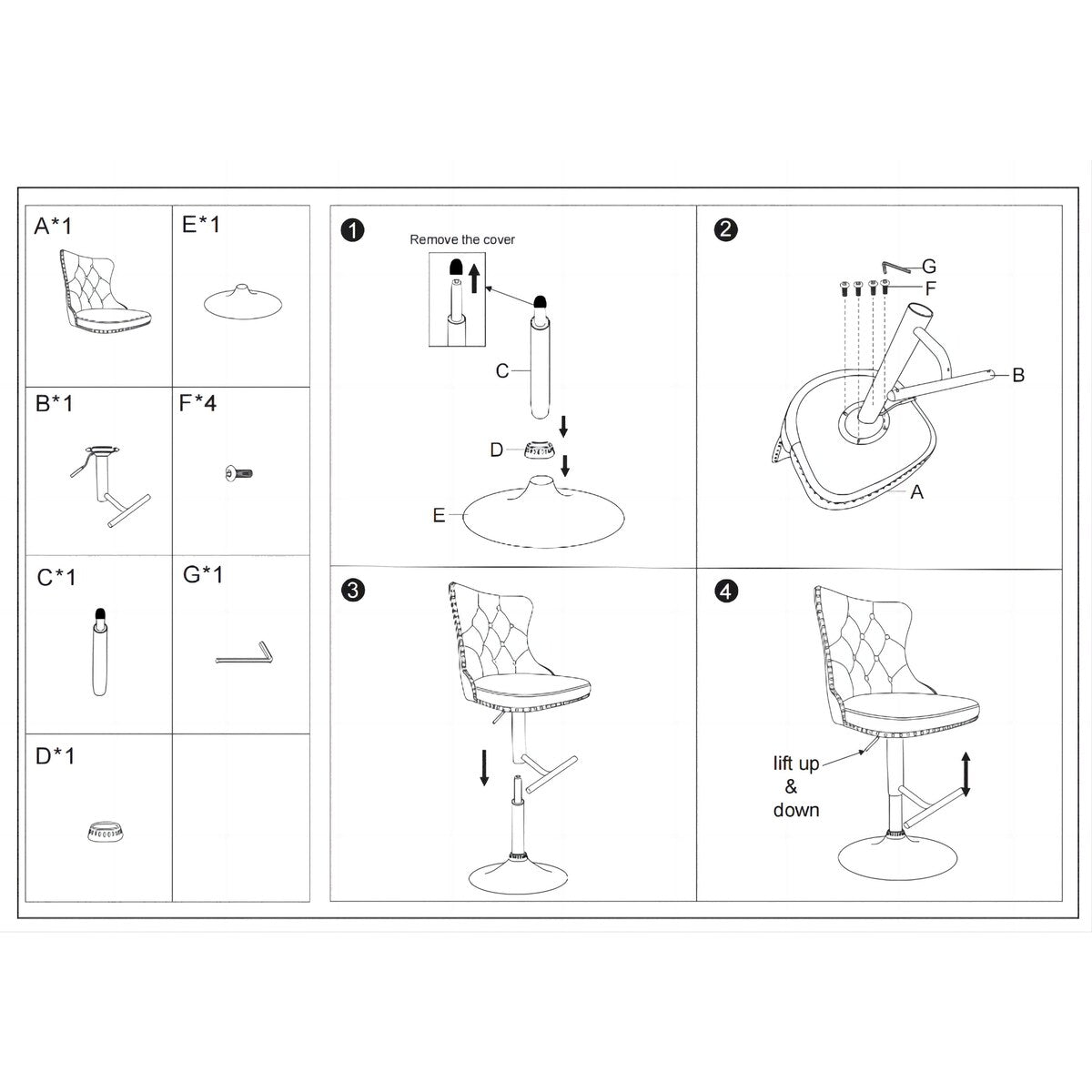 A*1

E*1

B*1

F*4

C*1

G*1

D*1

1

Remove the cover

C

D

E

2

G

F

B

A

3

4

lift up
&
down