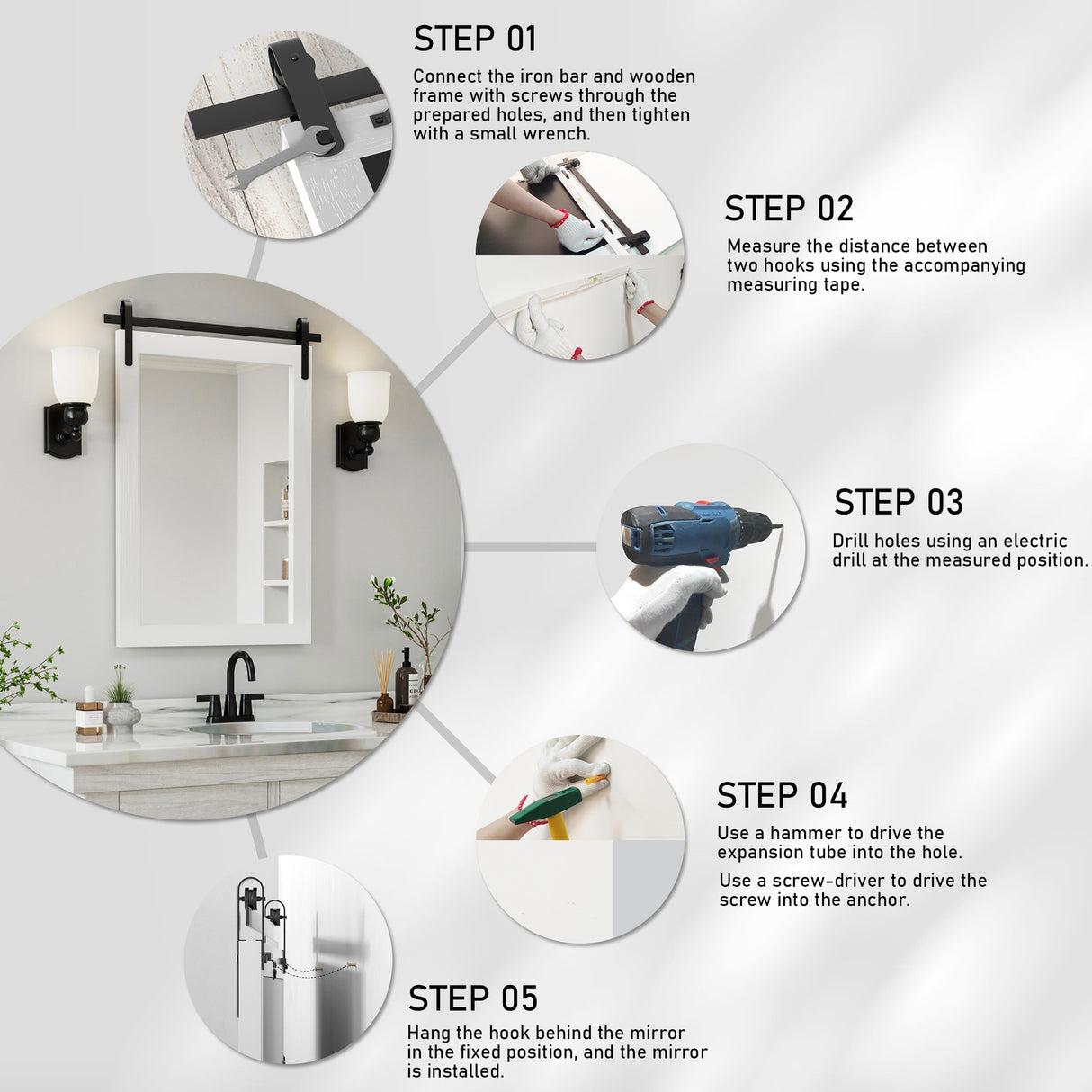 STEP 01

Connect the iron bar and wooden frame with screws through the prepared holes, and then tighten with a small wrench.

STEP 02

Measure the distance between two hooks using the accompanying measuring tape.

STEP 03

Drill holes using an electric drill at the measured position.

STEP 04

Use a hammer to drive the expansion tube into the hole.

Use a screw-driver to drive the screw into the anchor.

STEP 05

Hang the hook behind the mirror in the fixed position, and the mirror is installed.