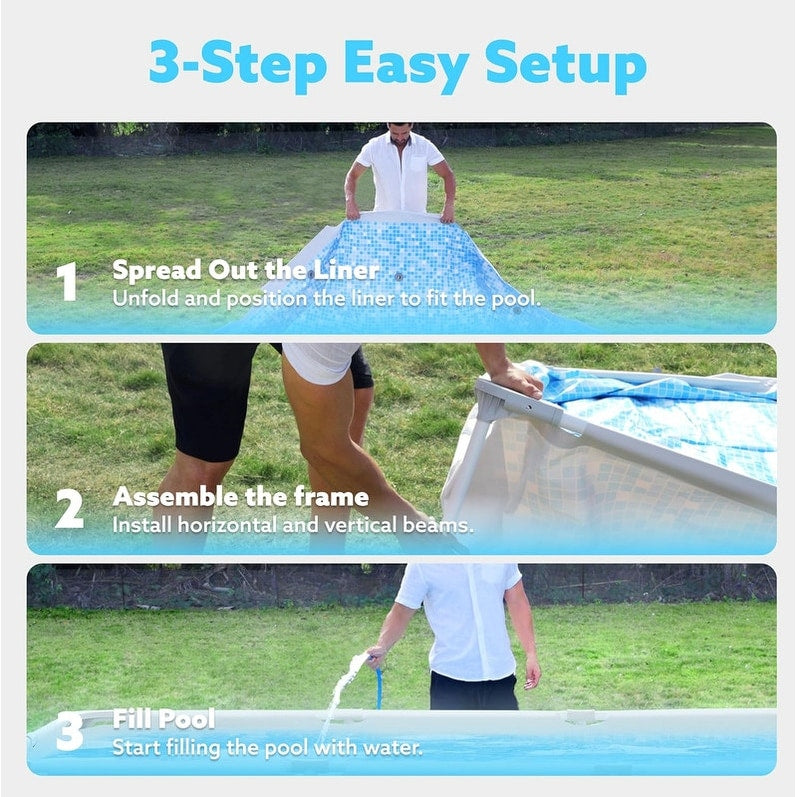 3-Step Easy Setup

1 Spread Out the Liner
Unfold and position the liner to fit the pool.

2 Assemble the frame
Install horizontal and vertical beams.

3 Fill Pool
Start filling the pool with water.