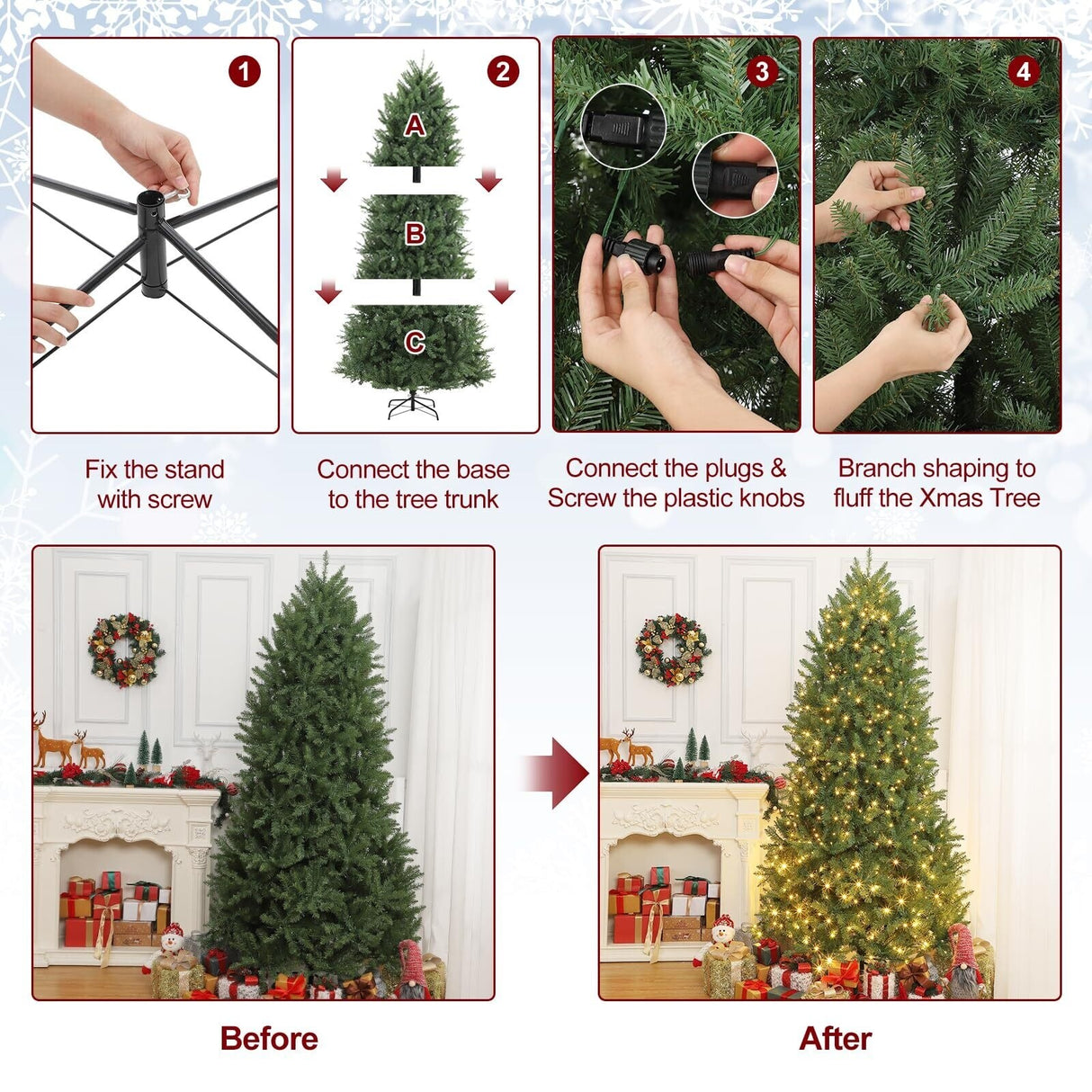 1

2

A

B

C

3

4

Fix the stand with screw

Connect the base to the tree trunk

Connect the plugs & Screw the plastic knobs

Branch shaping to fluff the Xmas Tree

Before

After