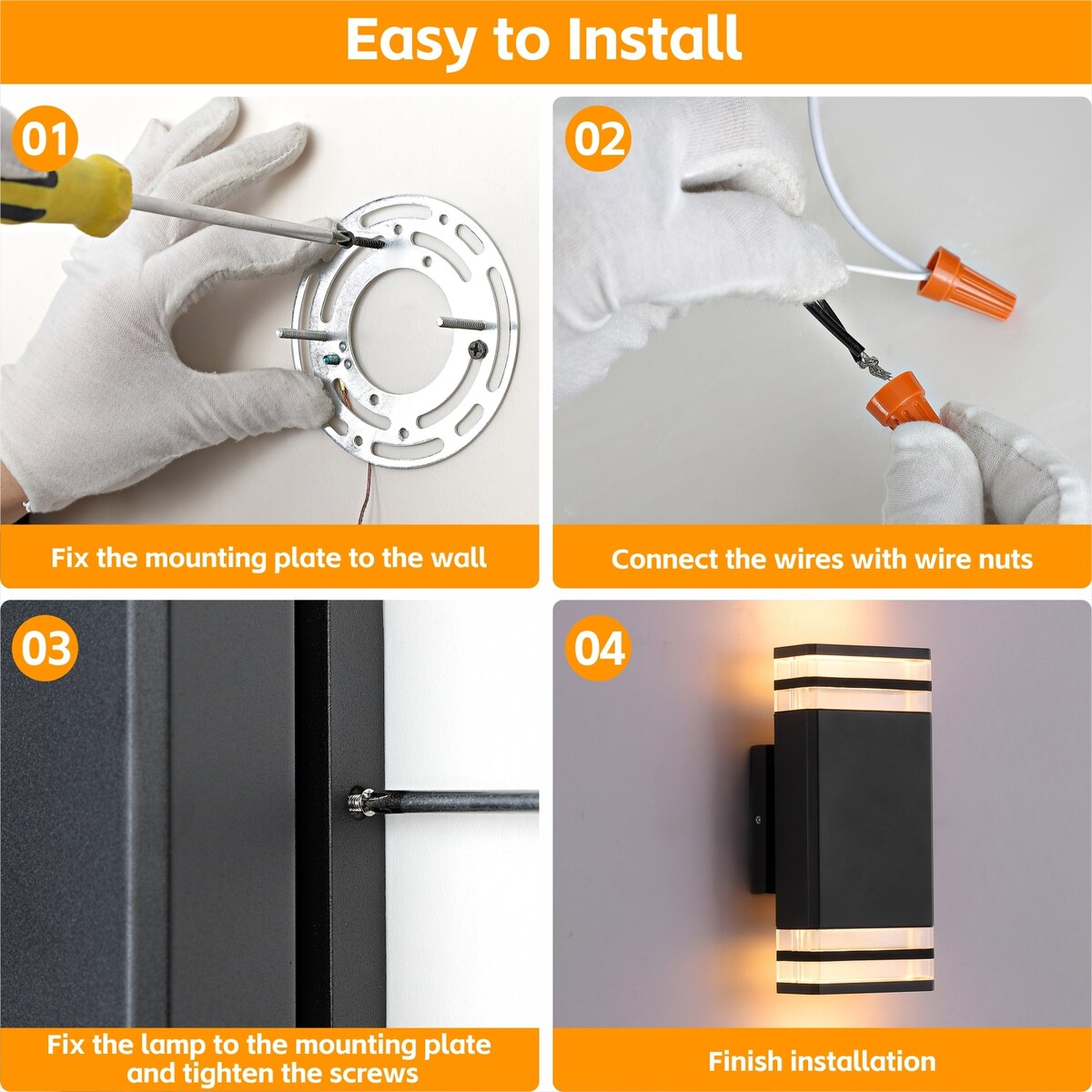 Easy to Install

01

Fix the mounting plate to the wall

02

Connect the wires with wire nuts

03

Fix the lamp to the mounting plate and tighten the screws

04

Finish installation