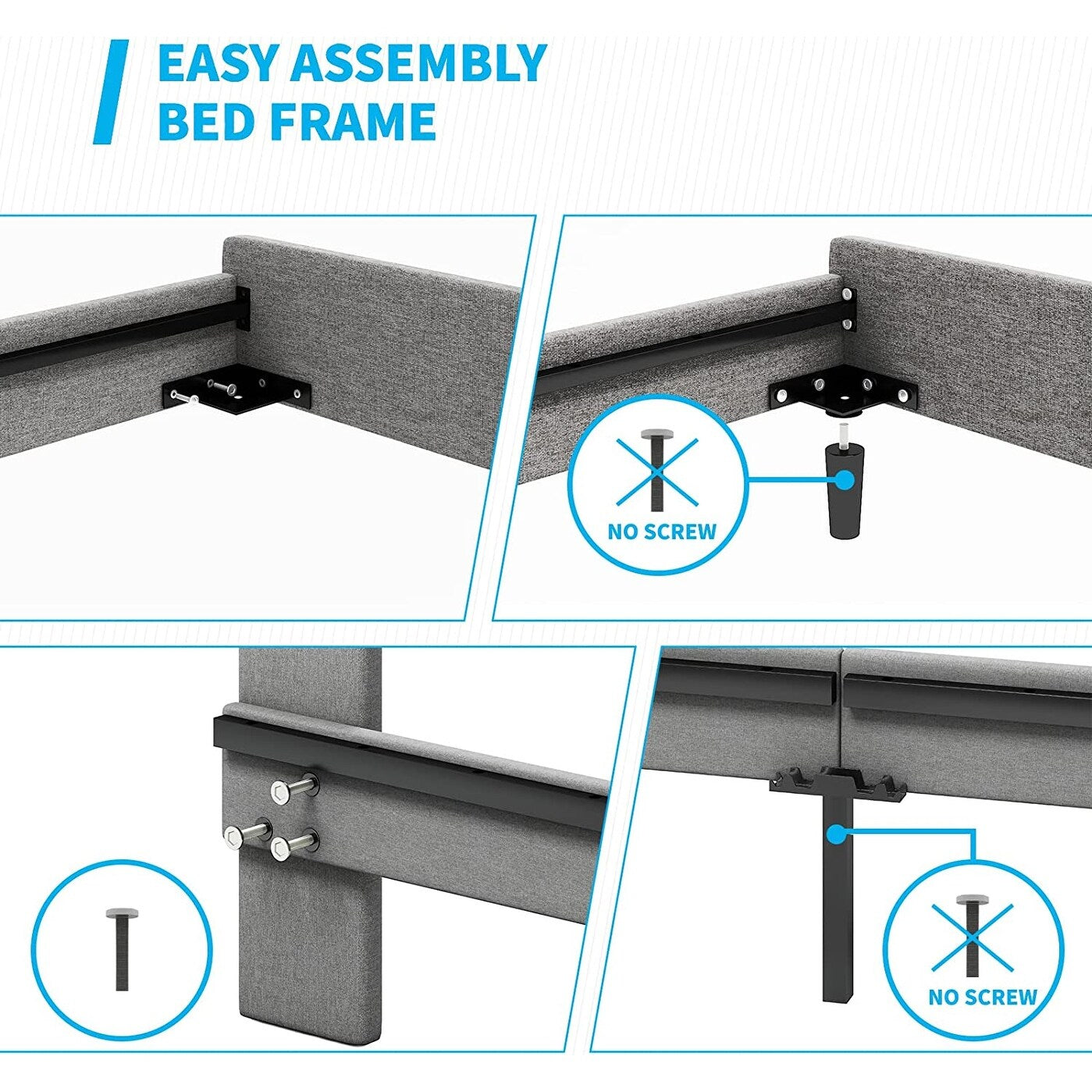 EASY ASSEMBLY
BED FRAME

NO SCREW

NO SCREW