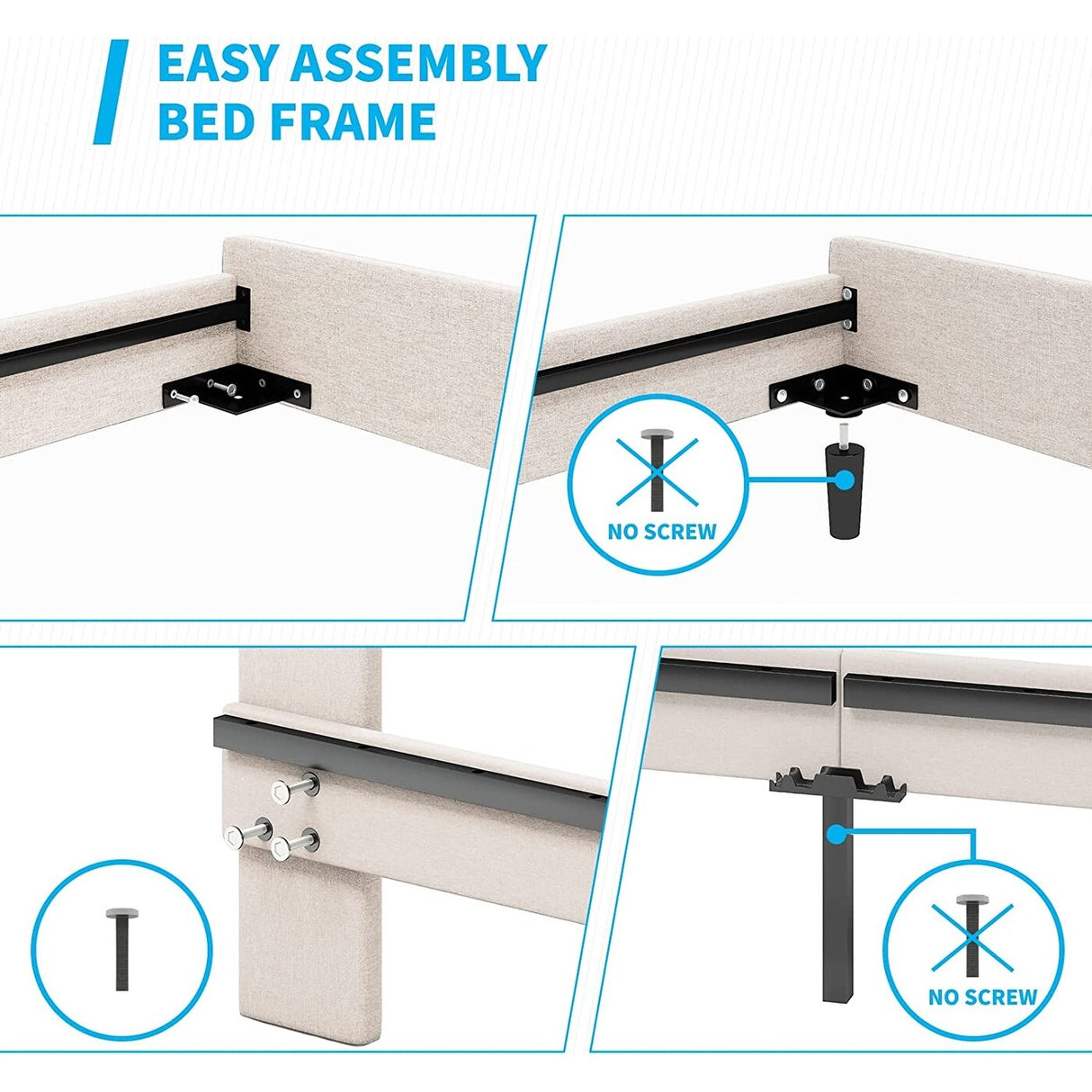 EASY ASSEMBLY BED FRAME

NO SCREW

NO SCREW