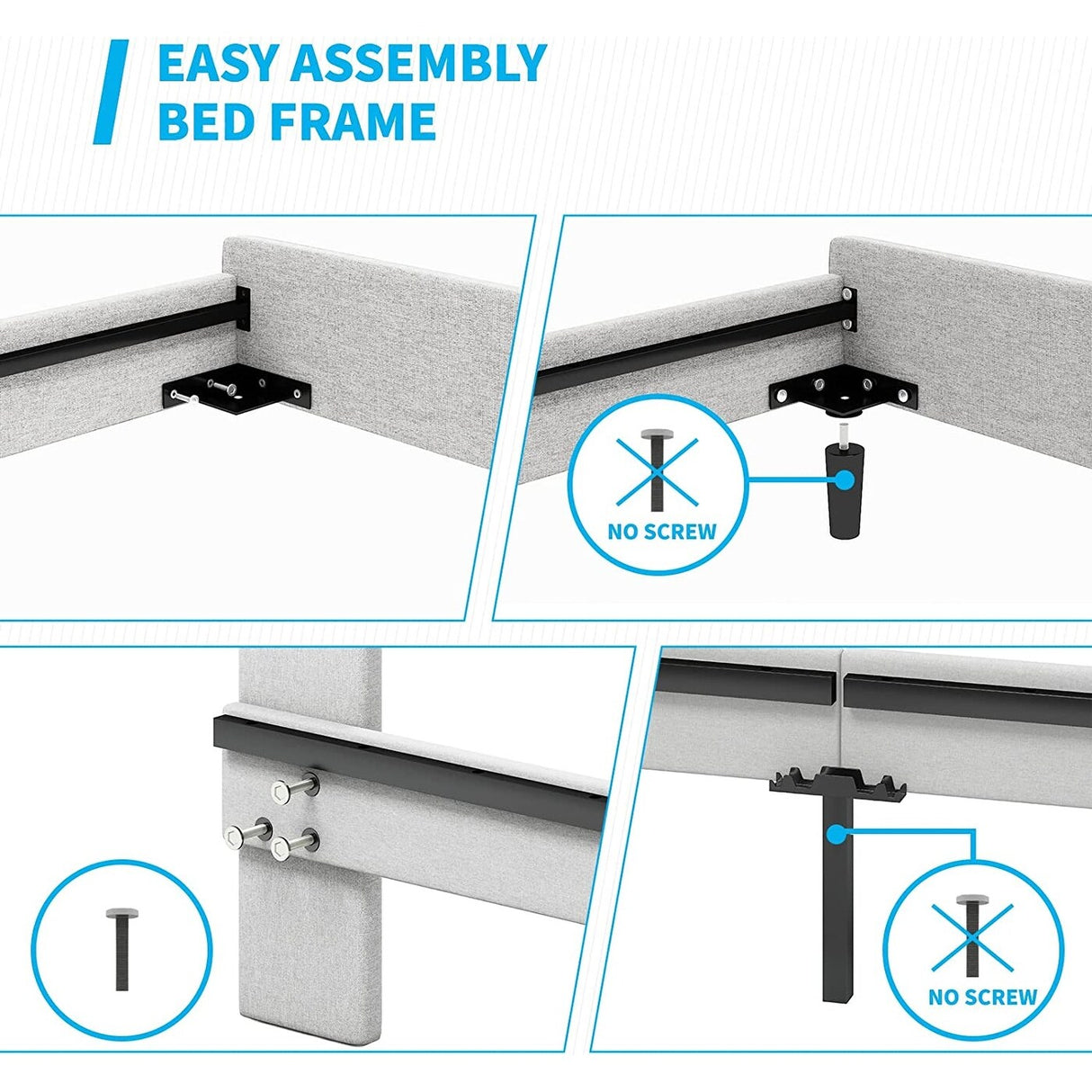 EASY ASSEMBLY
BED FRAME

NO SCREW

NO SCREW