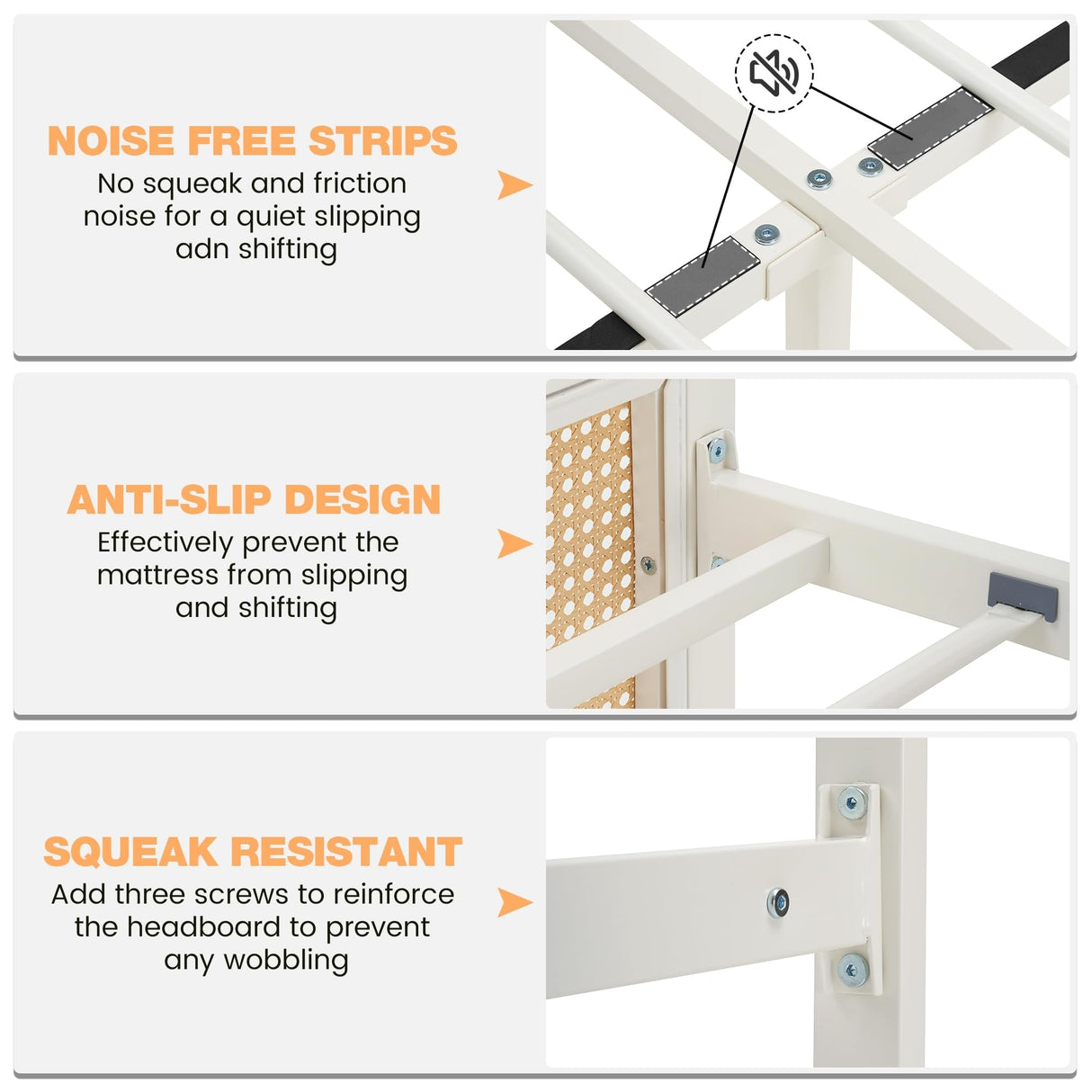 NOISE FREE STRIPS
No squeak and friction noise for a quiet slipping adn shifting

ANTI-SLIP DESIGN
Effectively prevent the mattress from slipping and shifting

SQUEAK RESISTANT
Add three screws to reinforce the headboard to prevent any wobbling