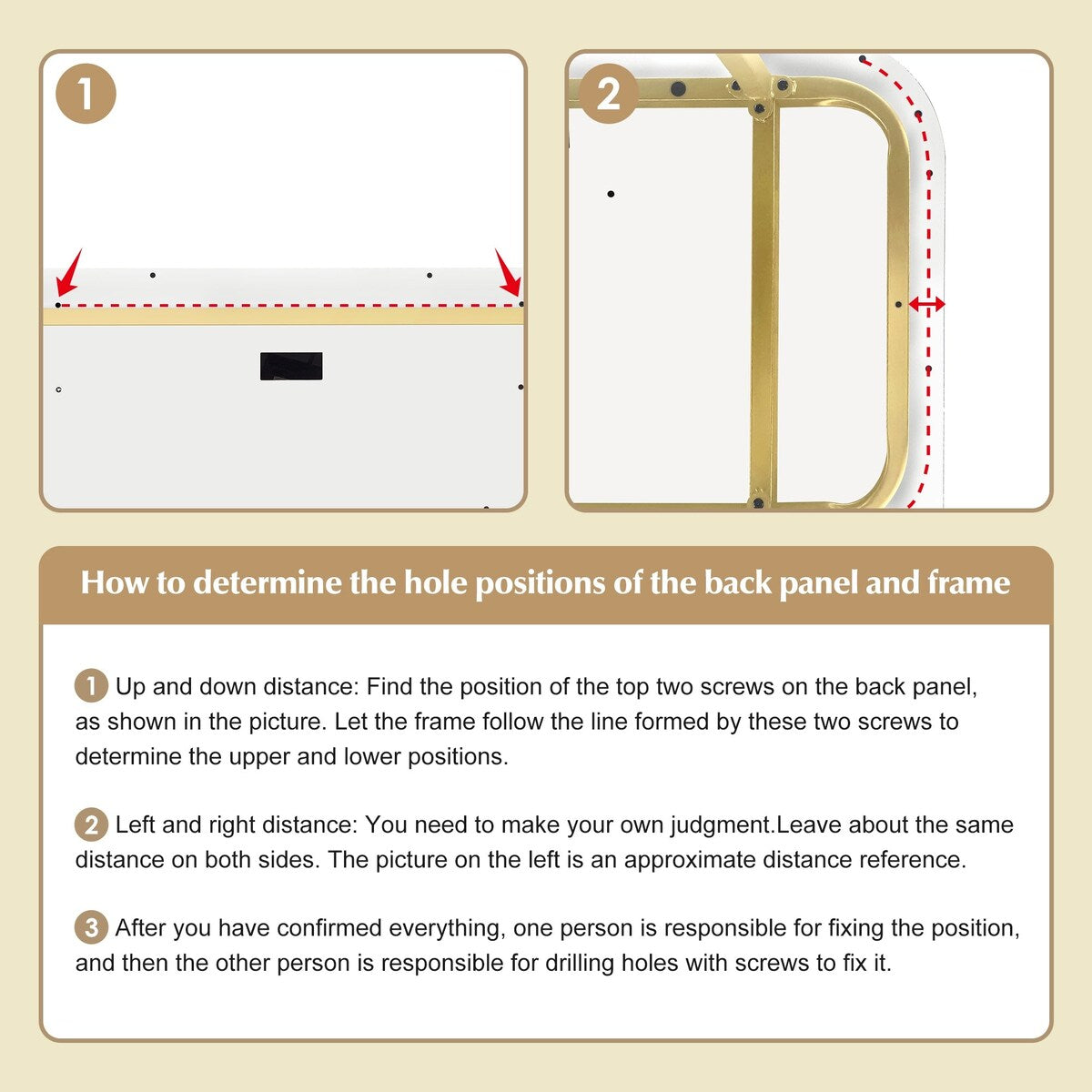 1

2

How to determine the hole positions of the back panel and frame

1 Up and down distance: Find the position of the top two screws on the back panel, as shown in the picture. Let the frame follow the line formed by these two screws to determine the upper and lower positions.

2 Left and right distance: You need to make your own judgment.Leave about the same distance on both sides. The picture on the left is an approximate distance reference.

3 After you have confirmed everything, one person is responsible for fixing the position, and then the other person is responsible for drilling holes with screws to fix it.