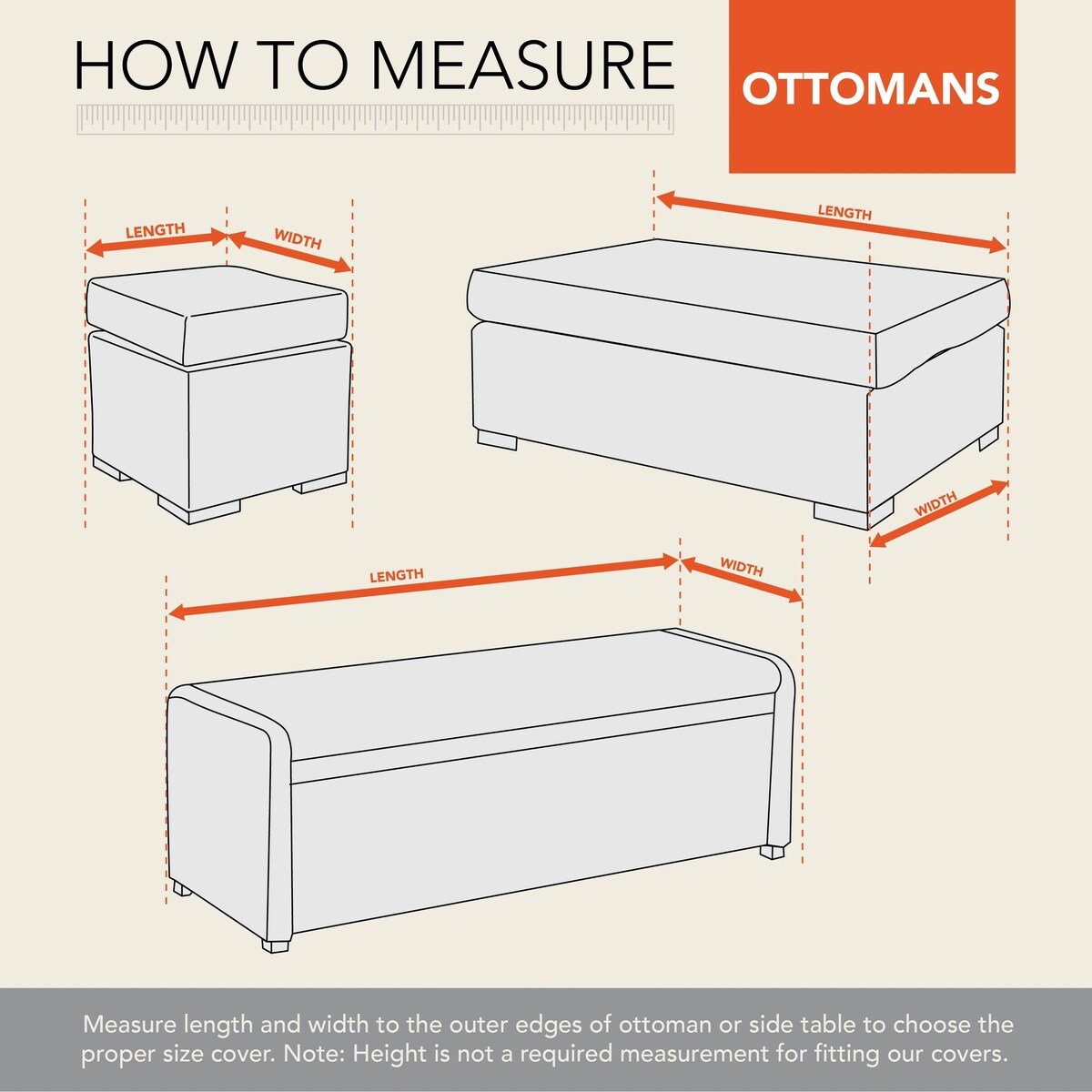 HOW TO MEASURE

OTTOMANS

LENGTH

WIDTH

LENGTH

WIDTH

LENGTH

WIDTH

Measure length and width to the outer edges of ottoman or side table to choose the proper size cover. Note: Height is not a required measurement for fitting our covers.