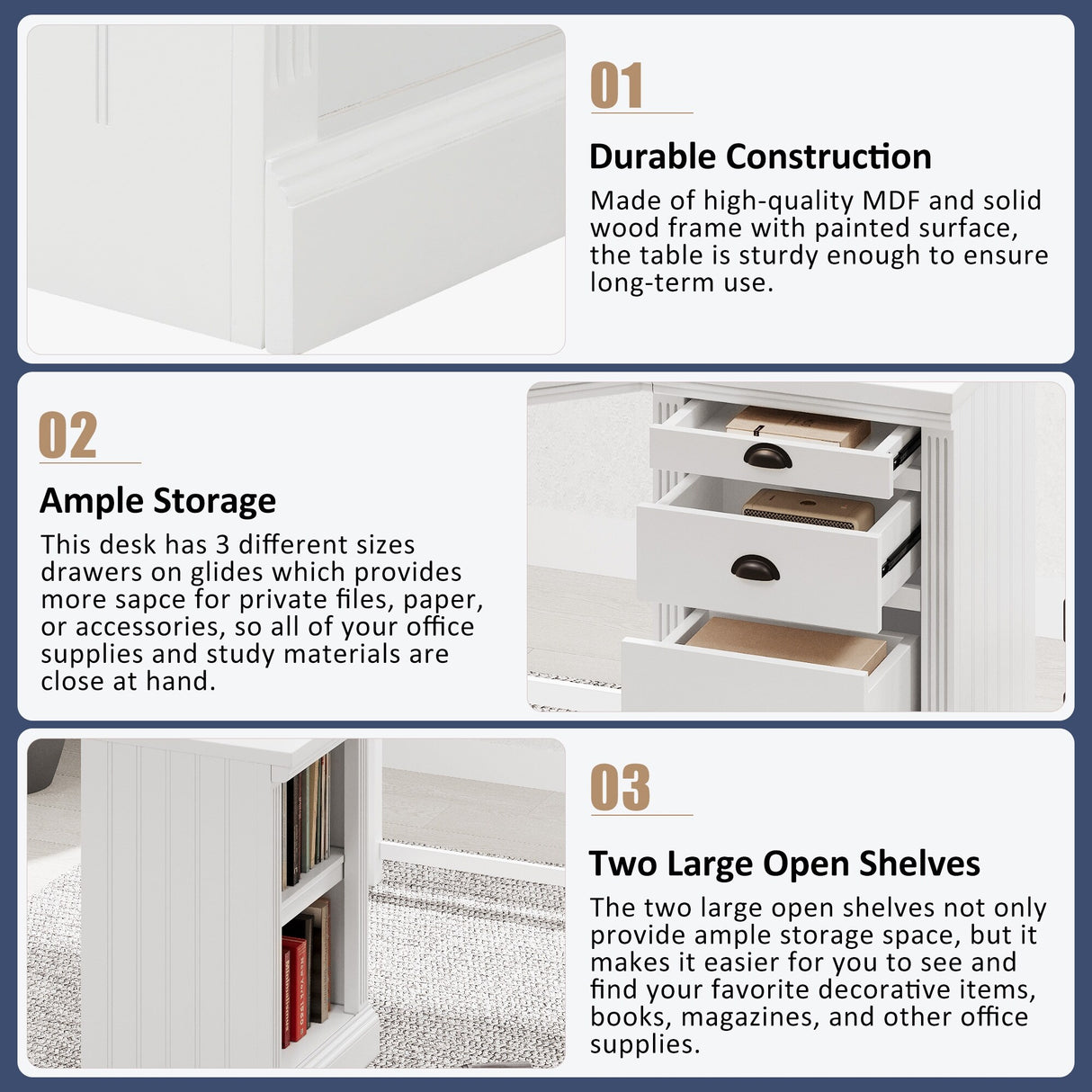 01

Durable Construction

Made of high-quality MDF and solid wood frame with painted surface, the table is sturdy enough to ensure long-term use.

02

Ample Storage

This desk has 3 different sizes drawers on glides which provides more sapce for private files, paper, or accessories, so all of your office supplies and study materials are close at hand.

03

Two Large Open Shelves

The two large open shelves not only provide ample storage space, but it makes it easier for you to see and find your favorite decorative items, books, magazines, and other office supplies.