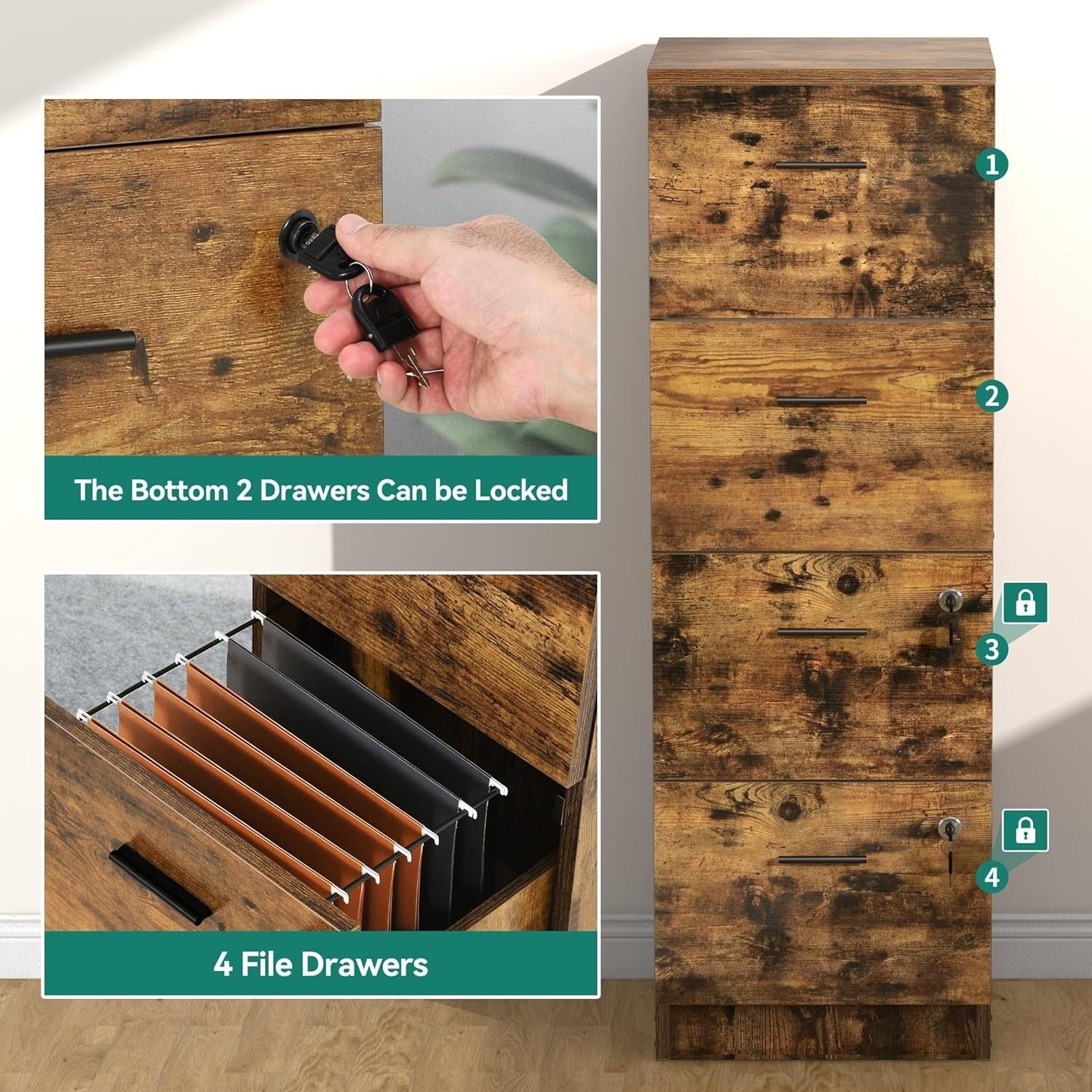 The Bottom 2 Drawers Can be Locked

4 File Drawers

1

2

3

4