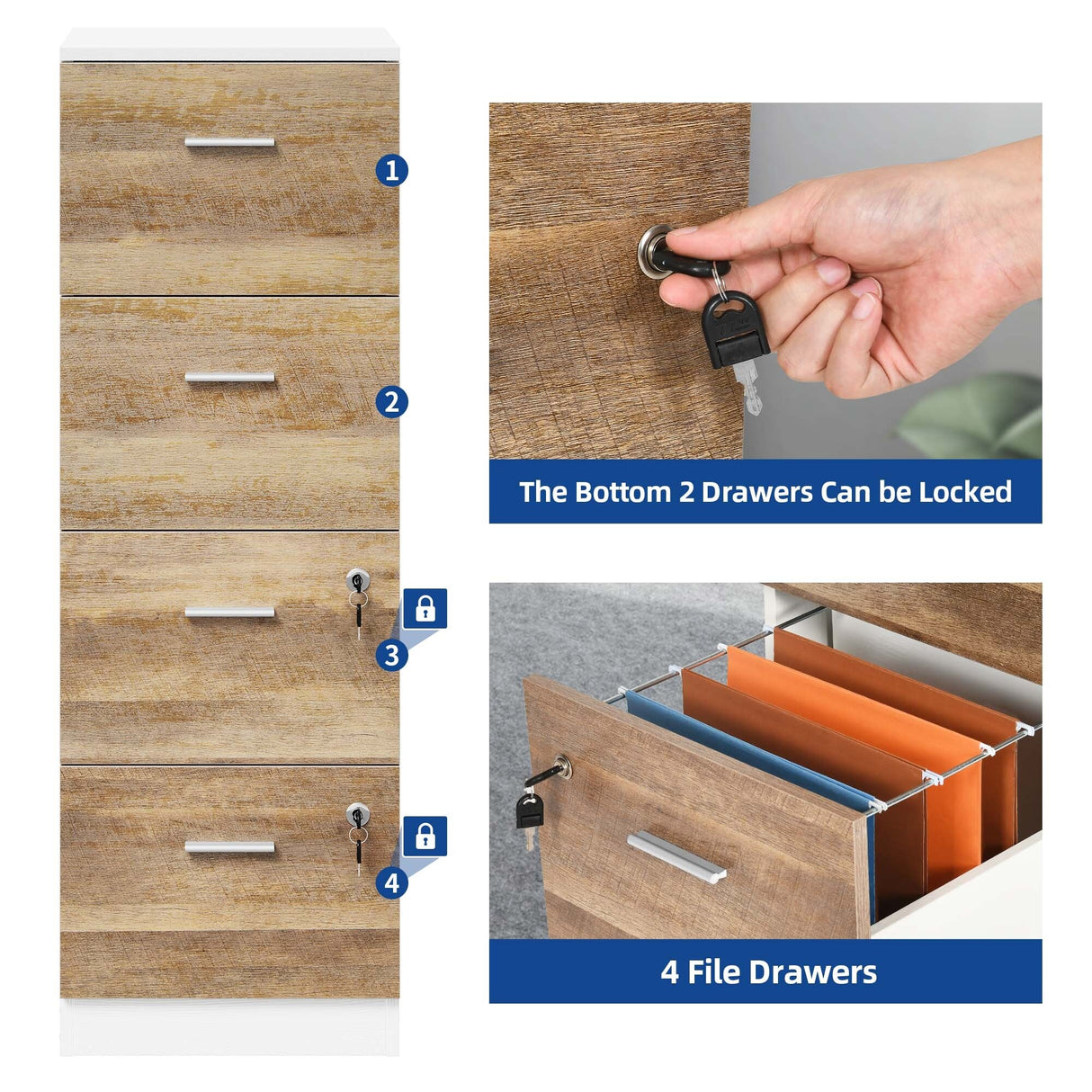 1

2

3

4

The Bottom 2 Drawers Can be Locked

4 File Drawers