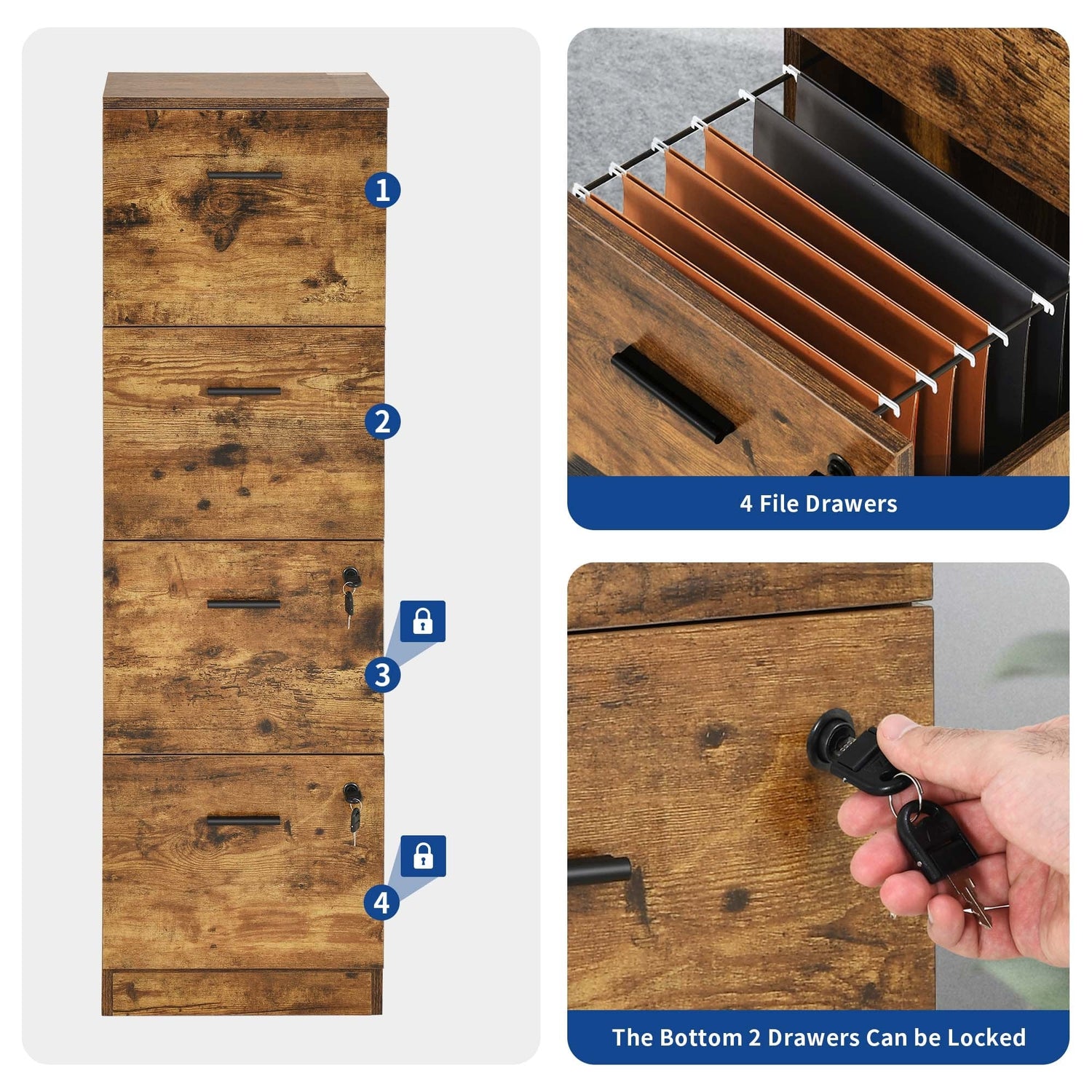 1

2

3

4

4 File Drawers

The Bottom 2 Drawers Can be Locked