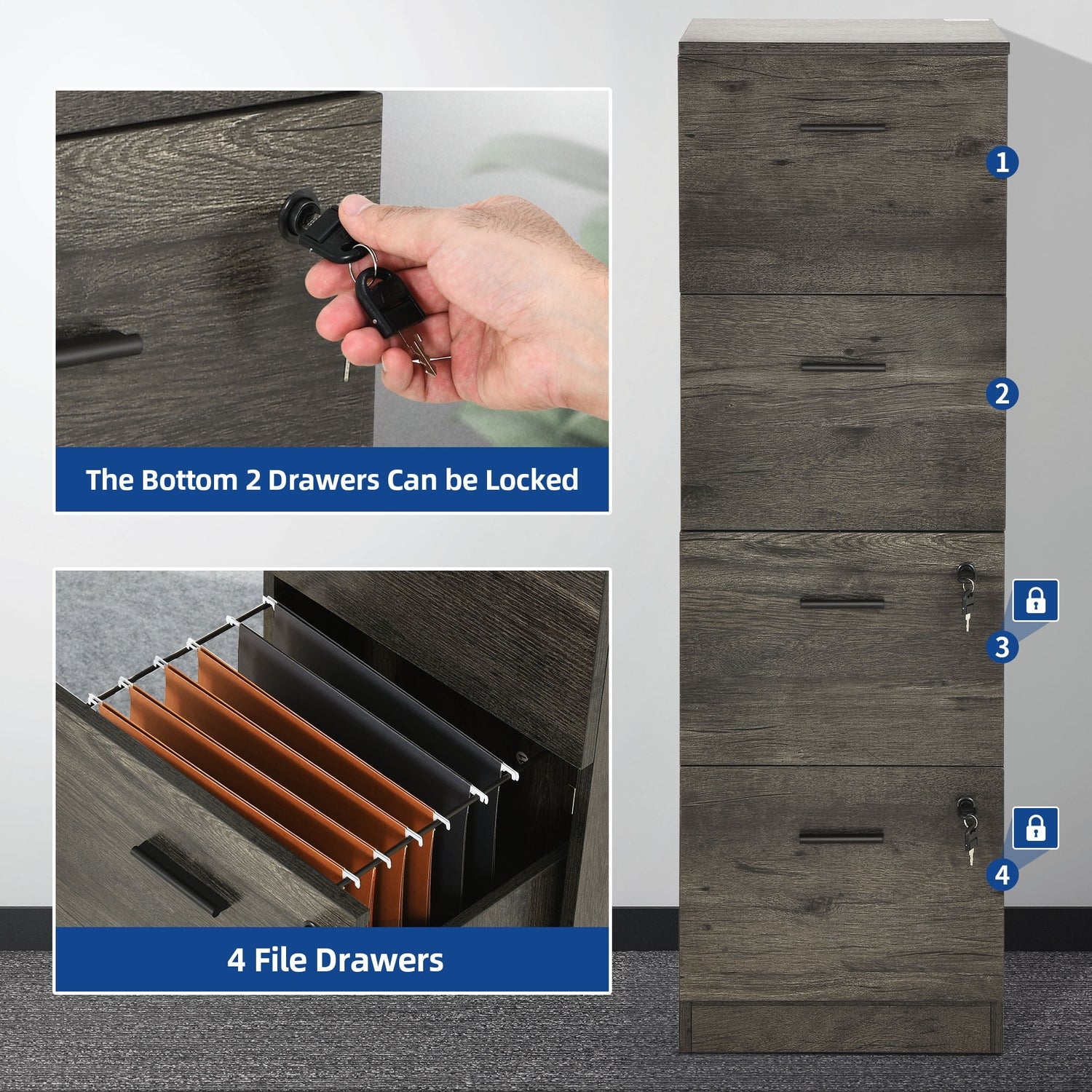 The Bottom 2 Drawers Can be Locked

4 File Drawers

1

2

3

4