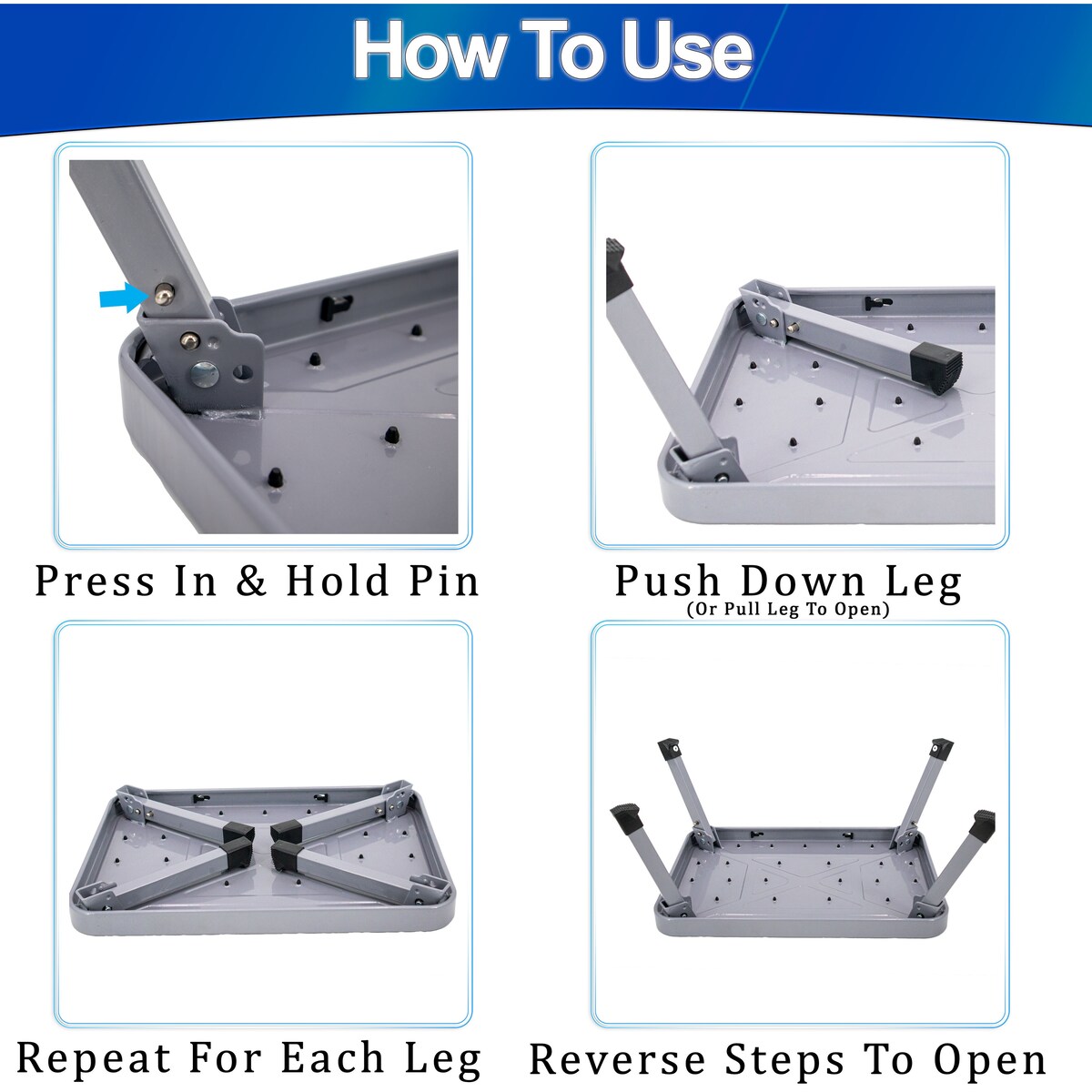 How To Use

Press In & Hold Pin

Push Down Leg
(Or Pull Leg To Open)

Repeat For Each Leg

Reverse Steps To Open