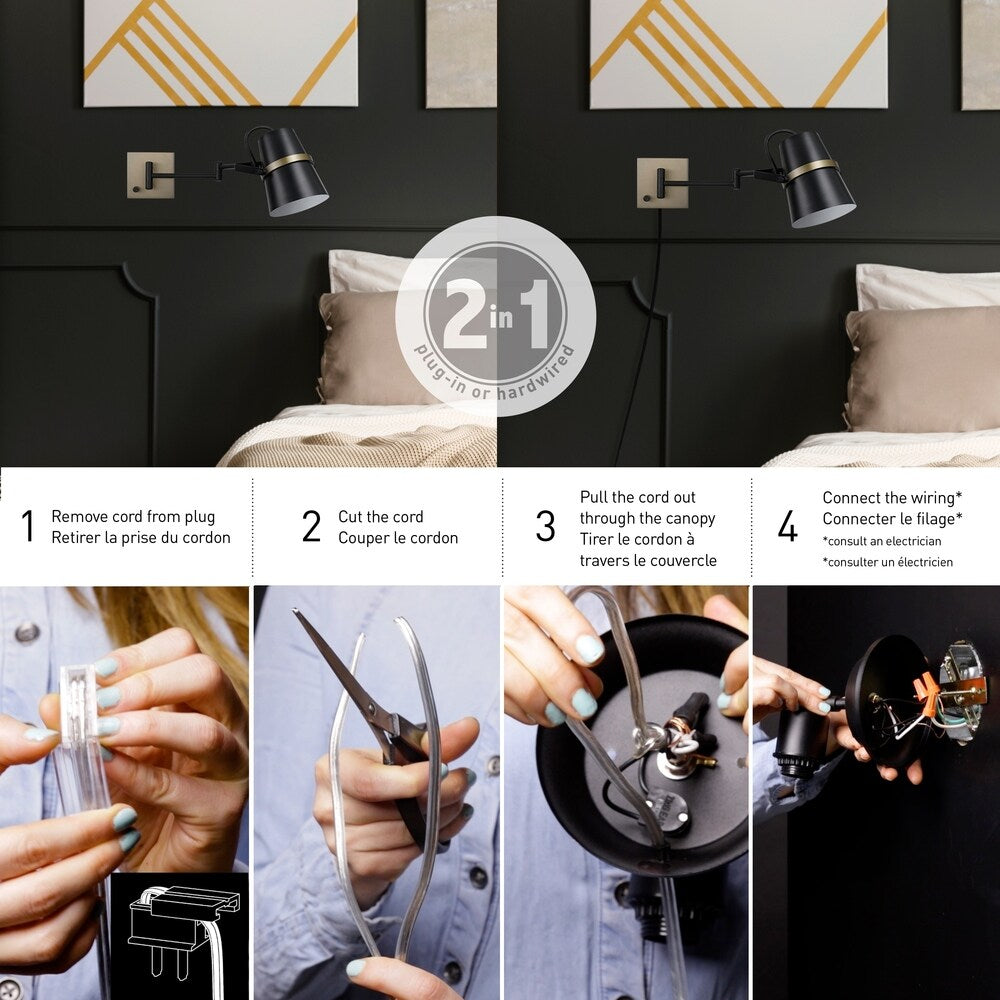 2 in 1
plug-in or hardwired

1 Remove cord from plug
Retirer la prise du cordon

2 Cut the cord
Couper le cordon

3 Pull the cord out through the canopy
Tirer le cordon à travers le couvercle

4 Connect the wiring*
Connecter le filage*
*consult an electrician
*consulter un électricien