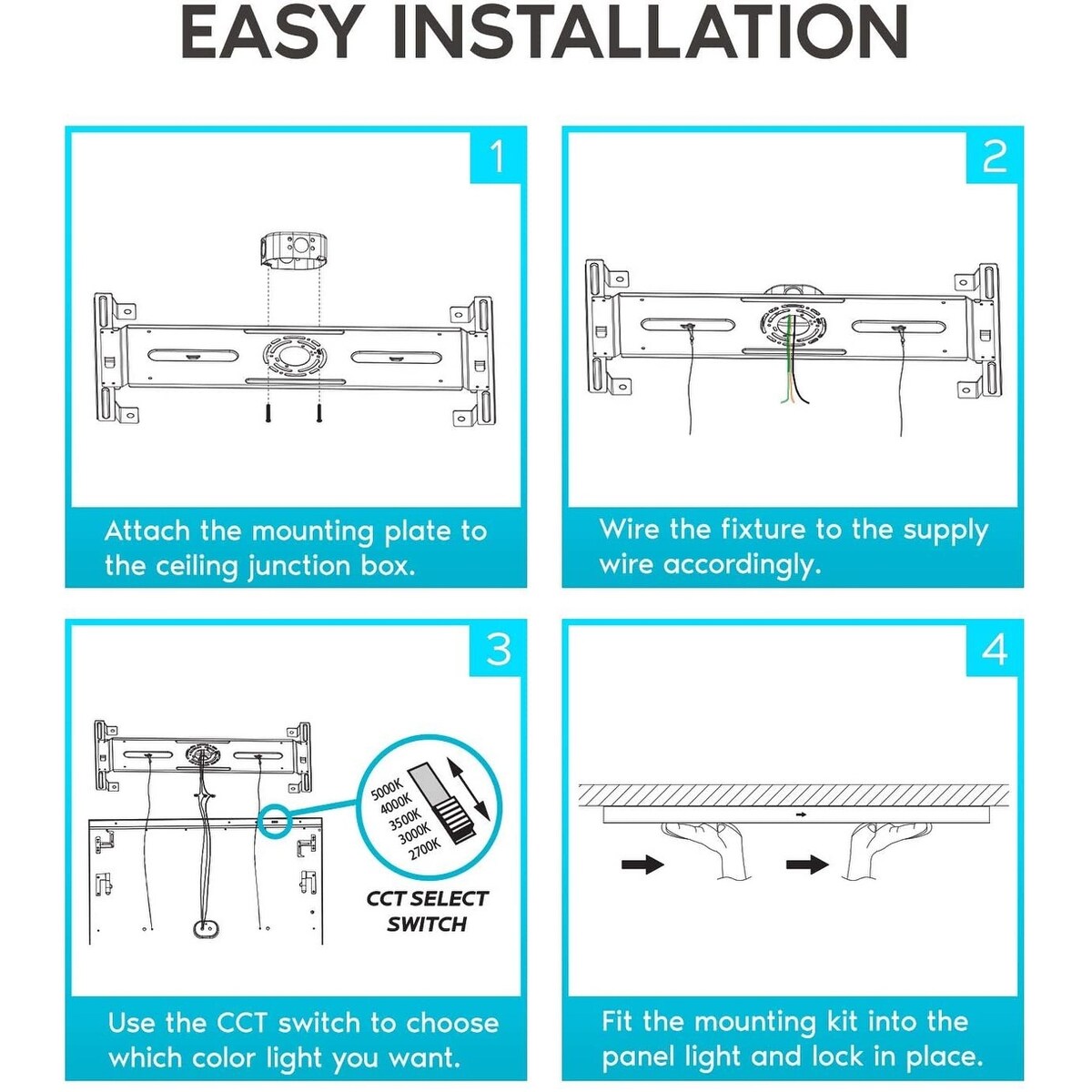 EASY INSTALLATION

1

Attach the mounting plate to the ceiling junction box.

2

Wire the fixture to the supply wire accordingly.

3

5000K
4000K
3500K
3000K
2700K

CCT SELECT SWITCH

Use the CCT switch to choose which color light you want.

4

Fit the mounting kit into the panel light and lock in place.