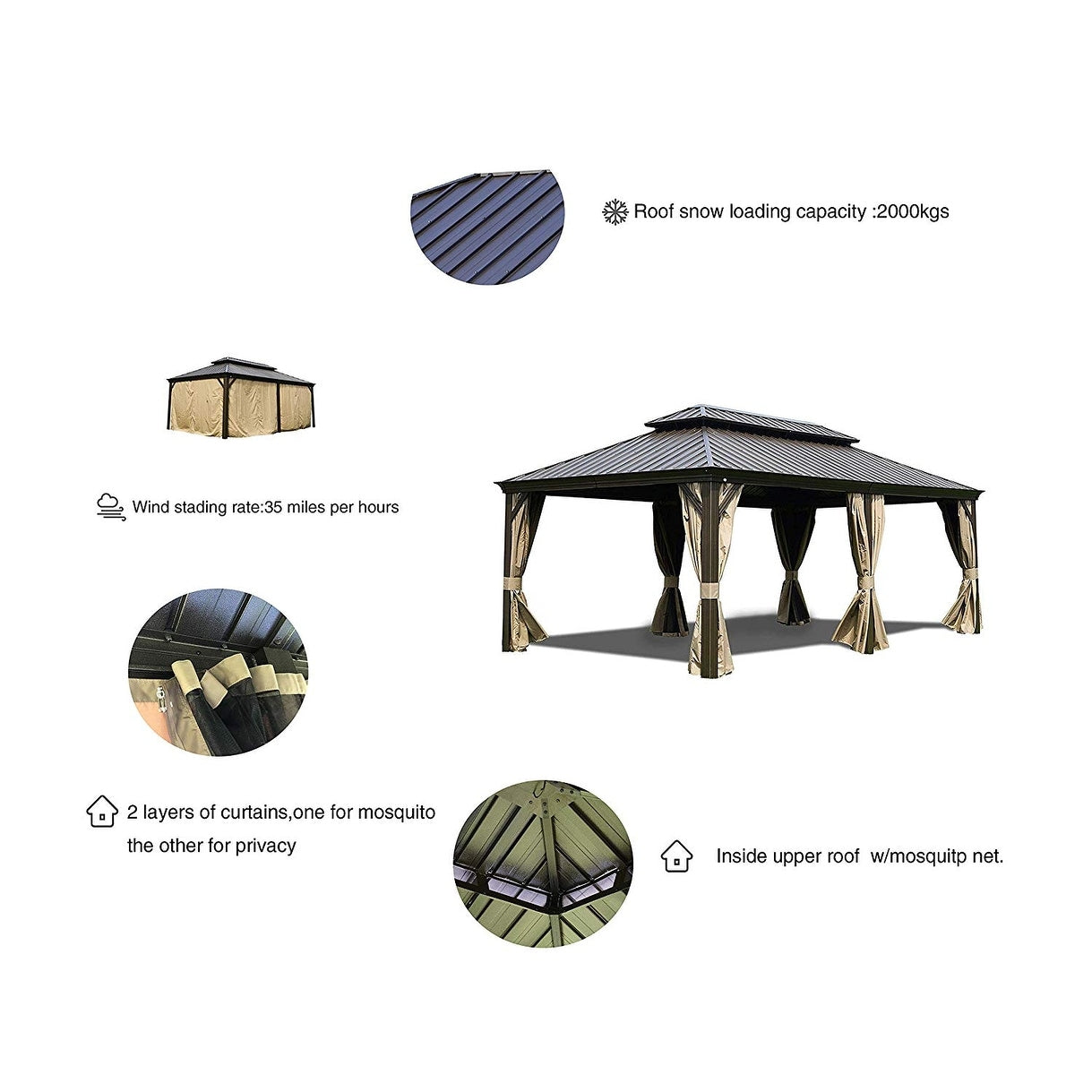 Roof snow loading capacity :2000kgs

Wind stading rate:35 miles per hours

2 layers of curtains,one for mosquito the other for privacy

Inside upper roof w/mosquitp net.