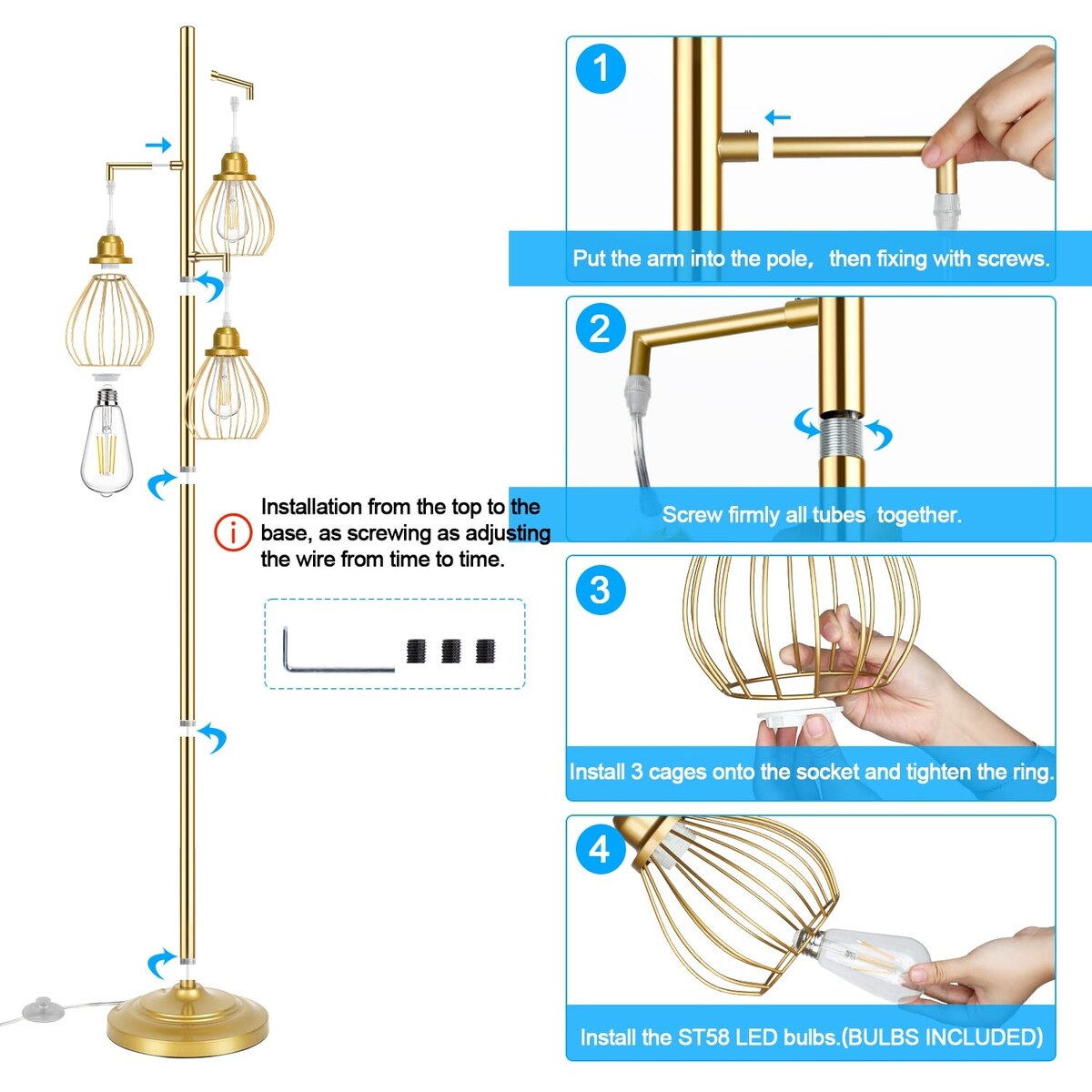 Installation from the top to the base, as screwing as adjusting the wire from time to time.

1

Put the arm into the pole, then fixing with screws.

2

Screw firmly all tubes together.

3

Install 3 cages onto the socket and tighten the ring.

4

Install the ST58 LED bulbs.(BULBS INCLUDED)