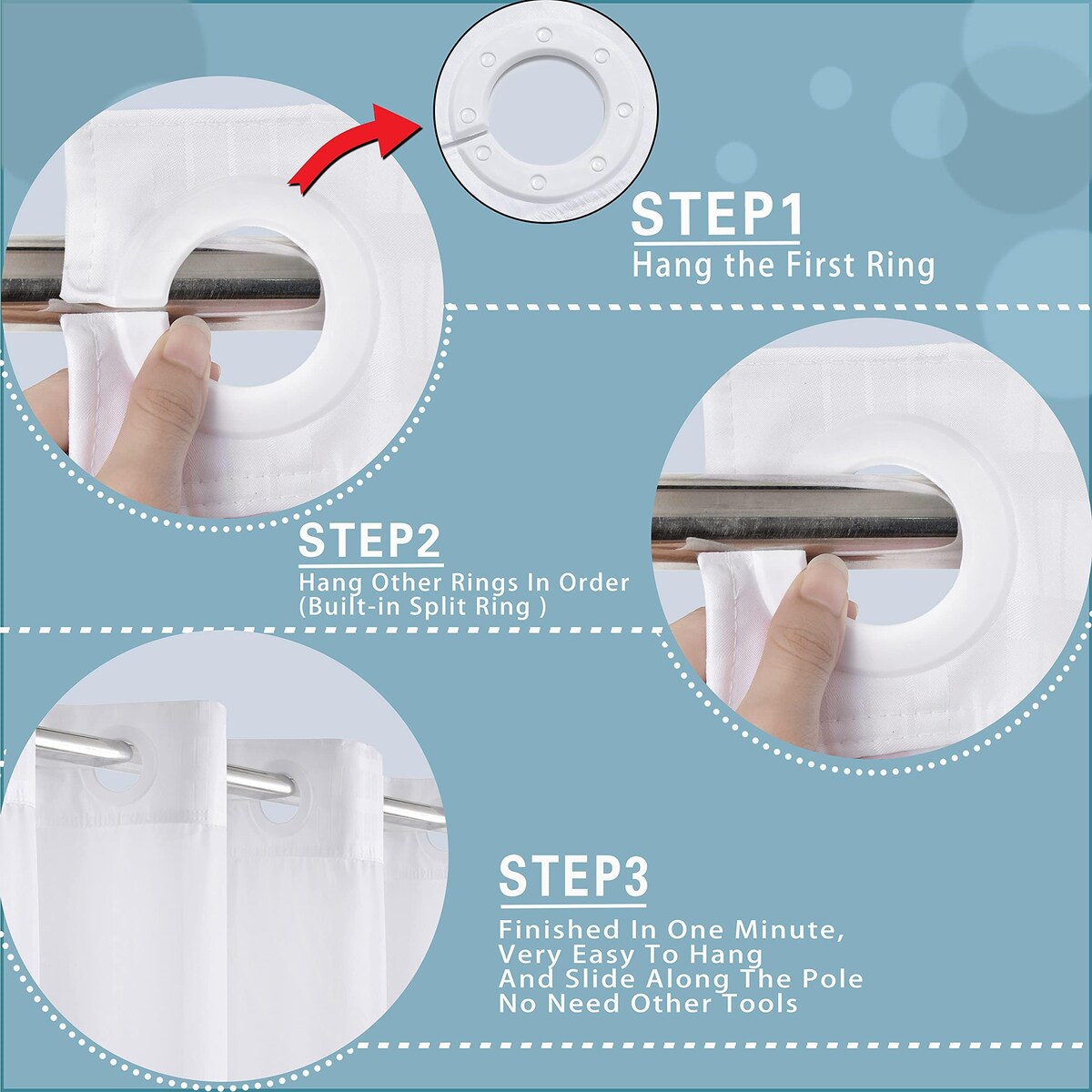 STEP1
Hang the First Ring

STEP2
Hang Other Rings In Order
(Built-in Split Ring )

STEP3
Finished In One Minute,
Very Easy To Hang
And Slide Along The Pole
No Need Other Tools