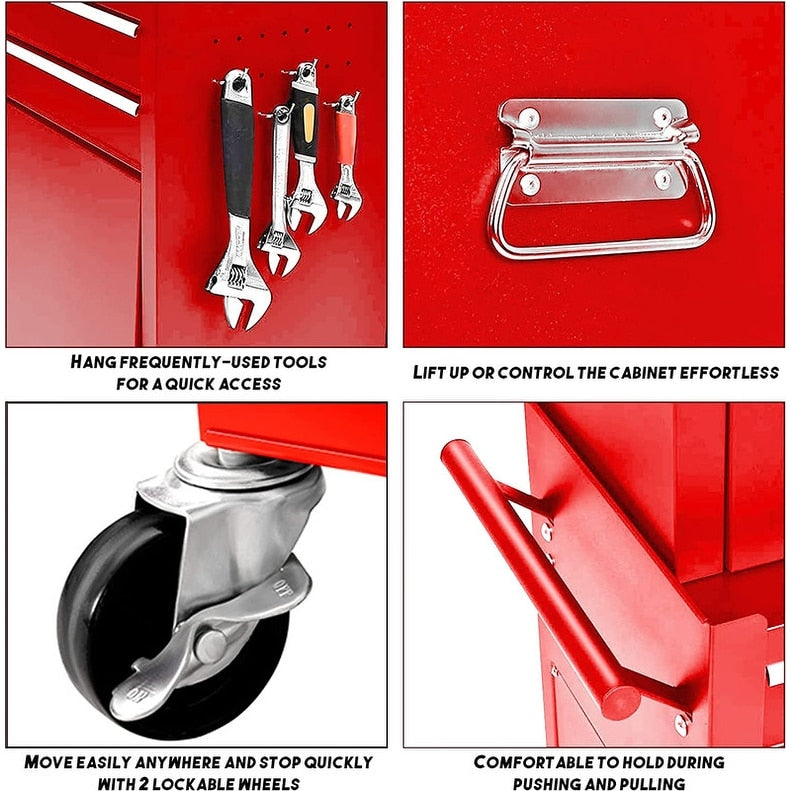 HANG FREQUENTLY-USED TOOLS FOR A QUICK ACCESS

LIFT UP OR CONTROL THE CABINET EFFORTLESS

OFF

ON

MOVE EASILY ANYWHERE AND STOP QUICKLY WITH 2 LOCKABLE WHEELS

COMFORTABLE TO HOLD DURING PUSHING AND PULLING