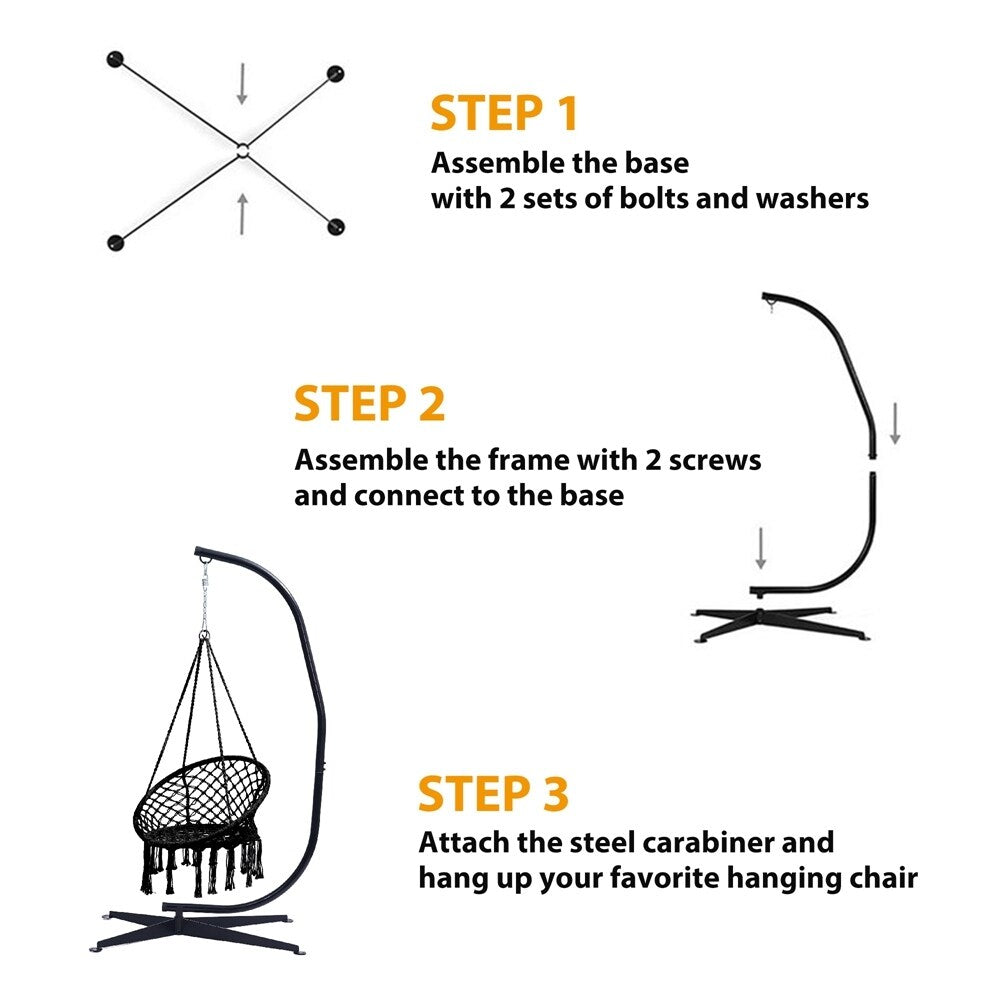 STEP 1
Assemble the base with 2 sets of bolts and washers

STEP 2
Assemble the frame with 2 screws and connect to the base

STEP 3
Attach the steel carabiner and hang up your favorite hanging chair