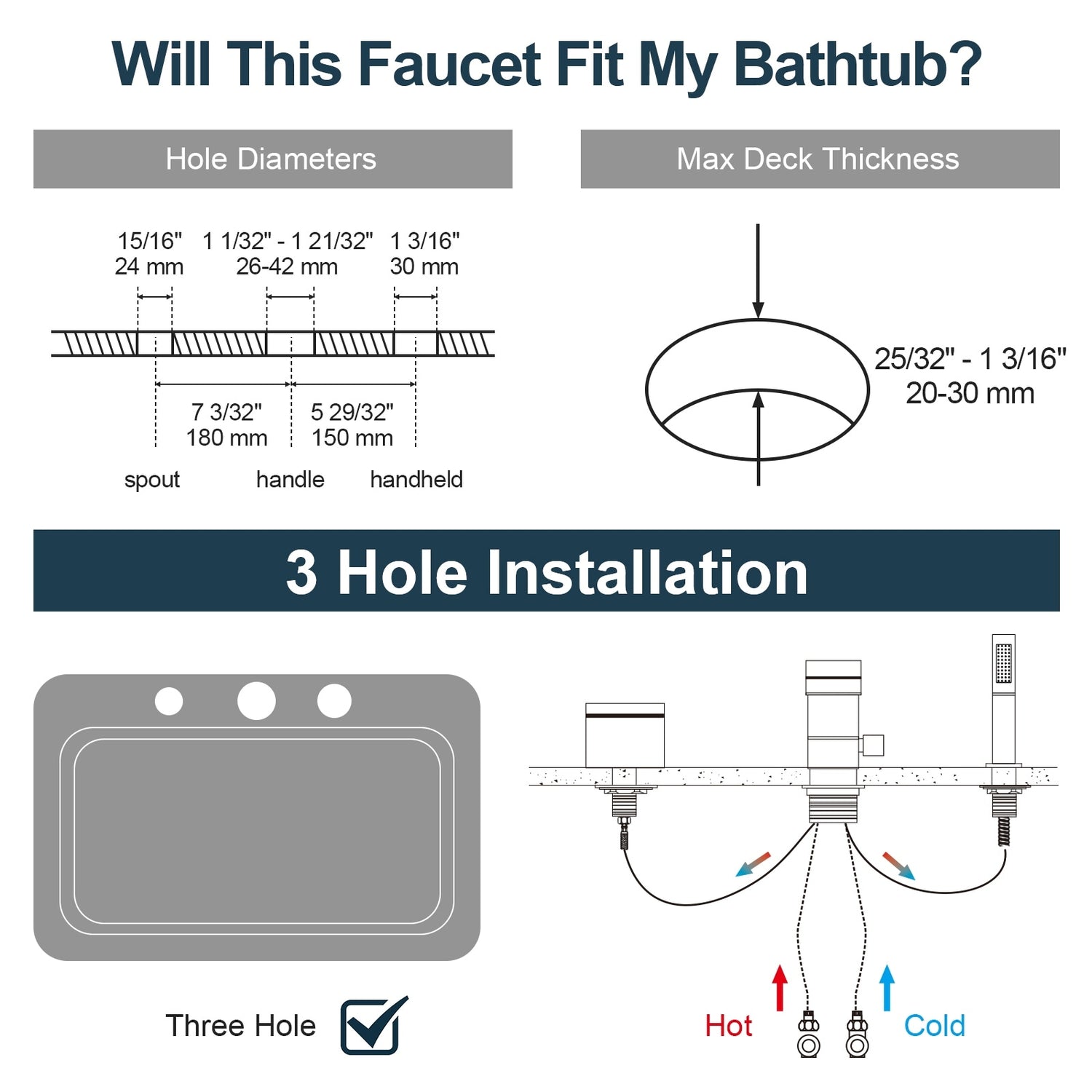 Will This Faucet Fit My Bathtub?

Hole Diameters

15/16"
24 mm

1 1/32" - 1 21/32"
26-42 mm

1 3/16"
30 mm

7 3/32"
180 mm

5 29/32"
150 mm

spout

handle

handheld

Max Deck Thickness

25/32" - 1 3/16"
20-30 mm

3 Hole Installation

Three Hole

Hot

Cold