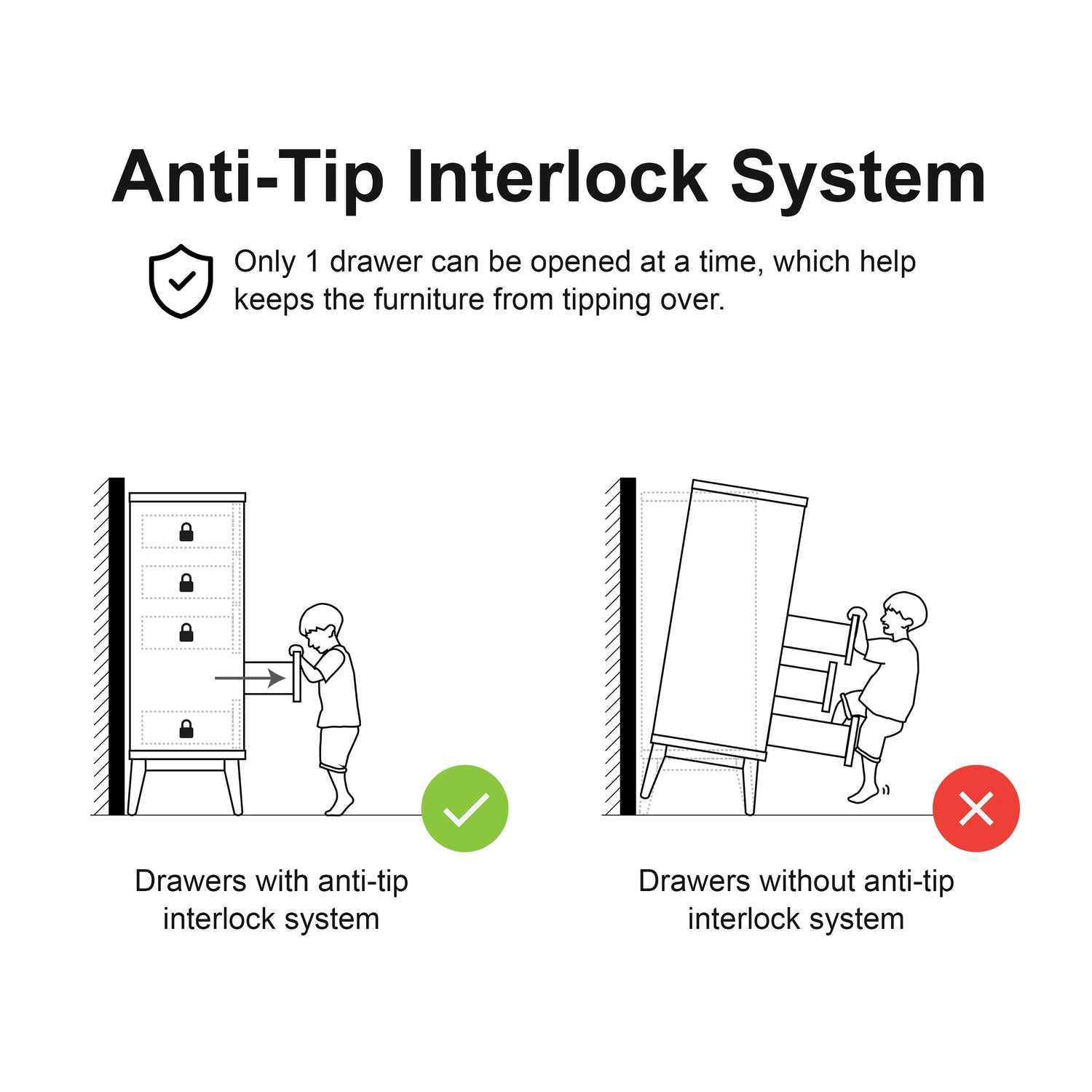 Anti-Tip Interlock System

Only 1 drawer can be opened at a time, which help keeps the furniture from tipping over.

Drawers with anti-tip interlock system

Drawers without anti-tip interlock system