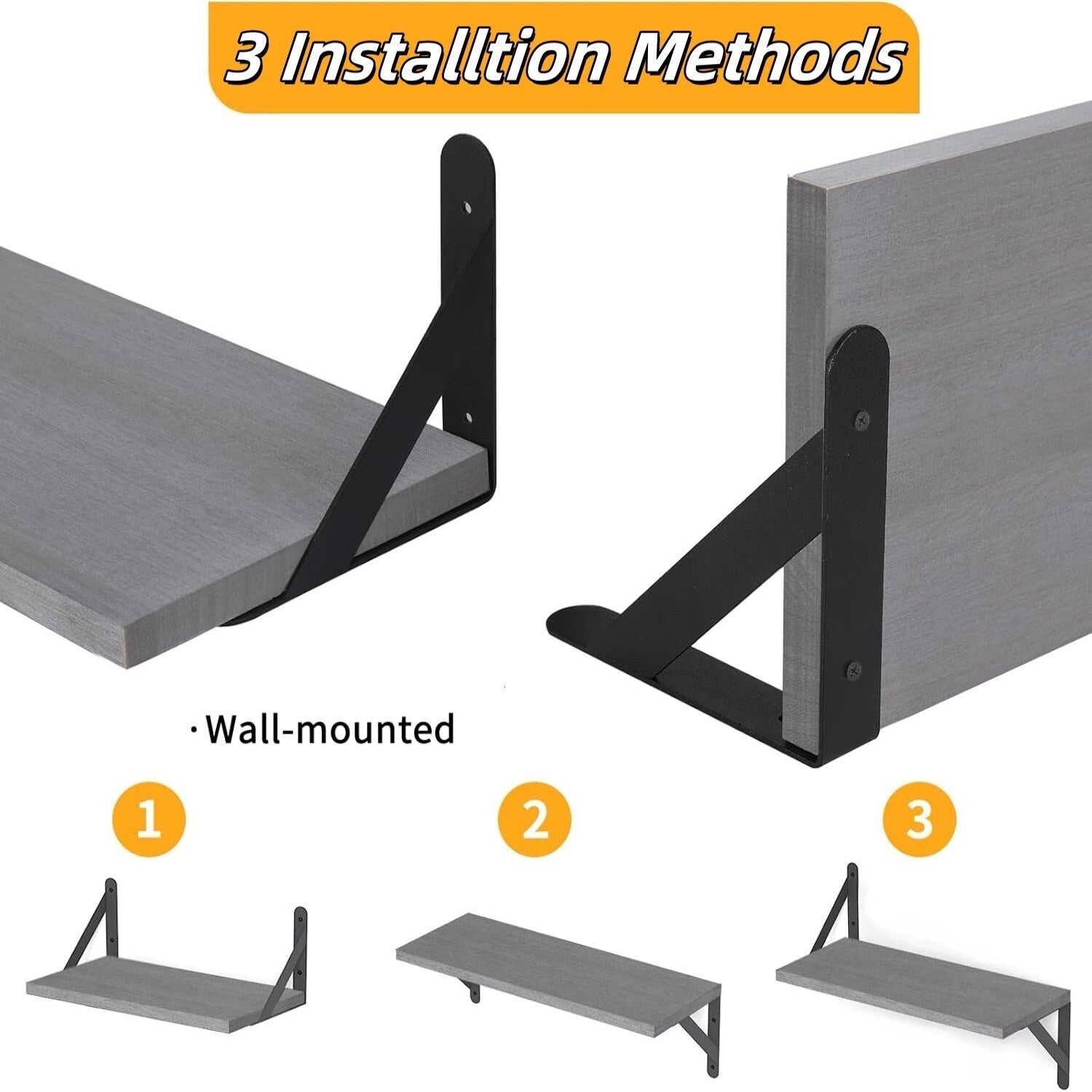 3 Installtion Methods

·Wall-mounted

1

2

3