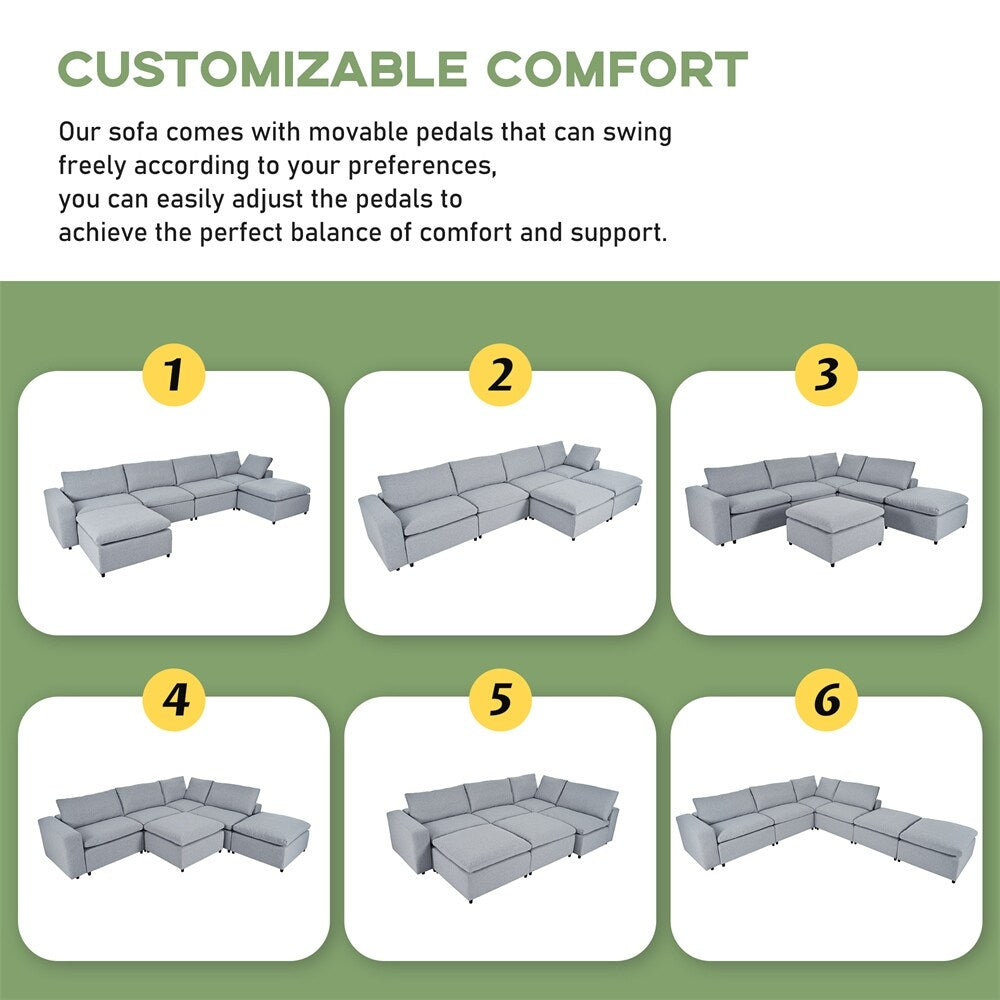 CUSTOMIZABLE COMFORT

Our sofa comes with movable pedals that can swing freely according to your preferences, you can easily adjust the pedals to achieve the perfect balance of comfort and support.

1

2

3

4

5

6