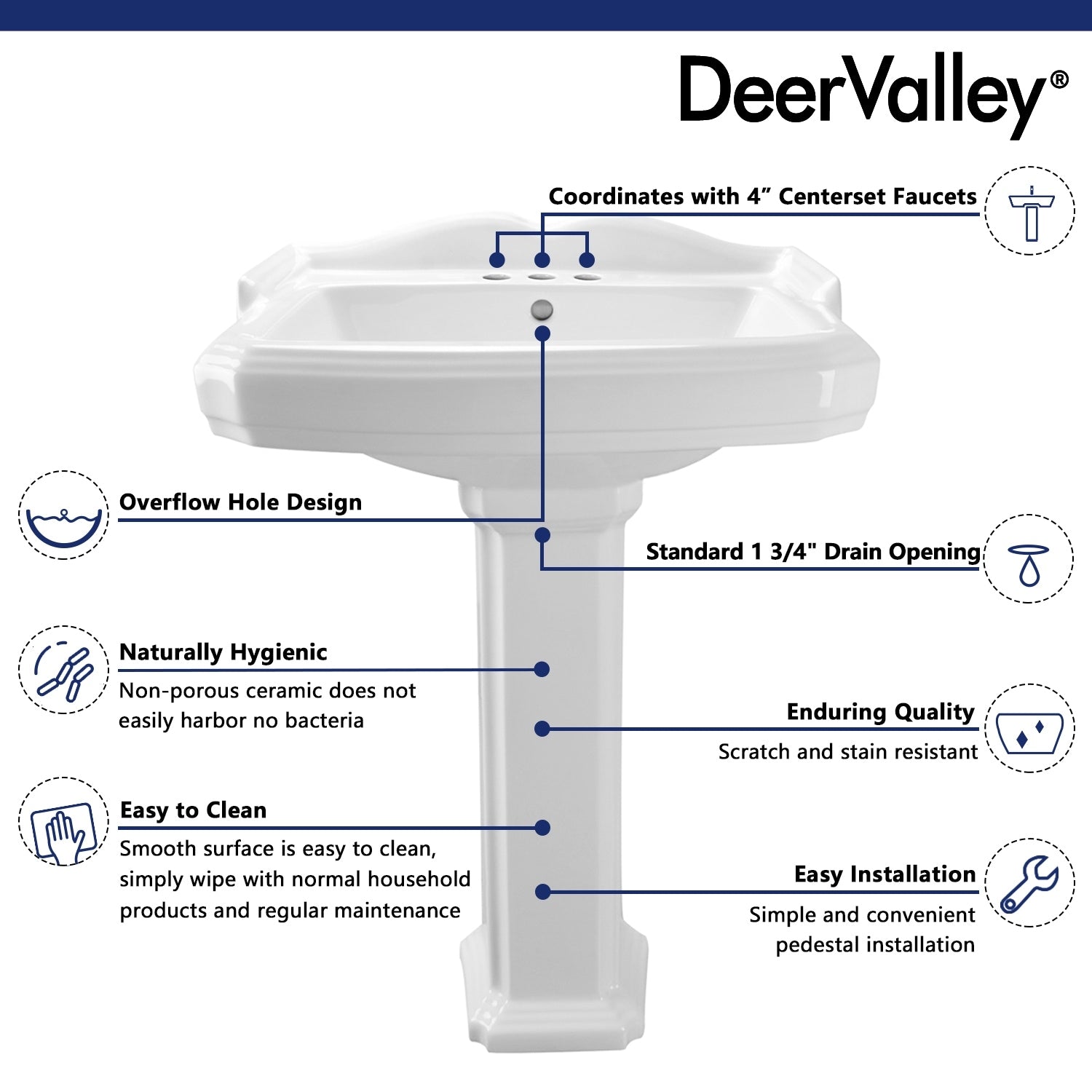 DeerValley®

Coordinates with 4” Centerset Faucets

Overflow Hole Design

Standard 1 3/4" Drain Opening

Naturally Hygienic
Non-porous ceramic does not easily harbor no bacteria

Enduring Quality
Scratch and stain resistant

Easy to Clean
Smooth surface is easy to clean, simply wipe with normal household products and regular maintenance

Easy Installation
Simple and convenient pedestal installation