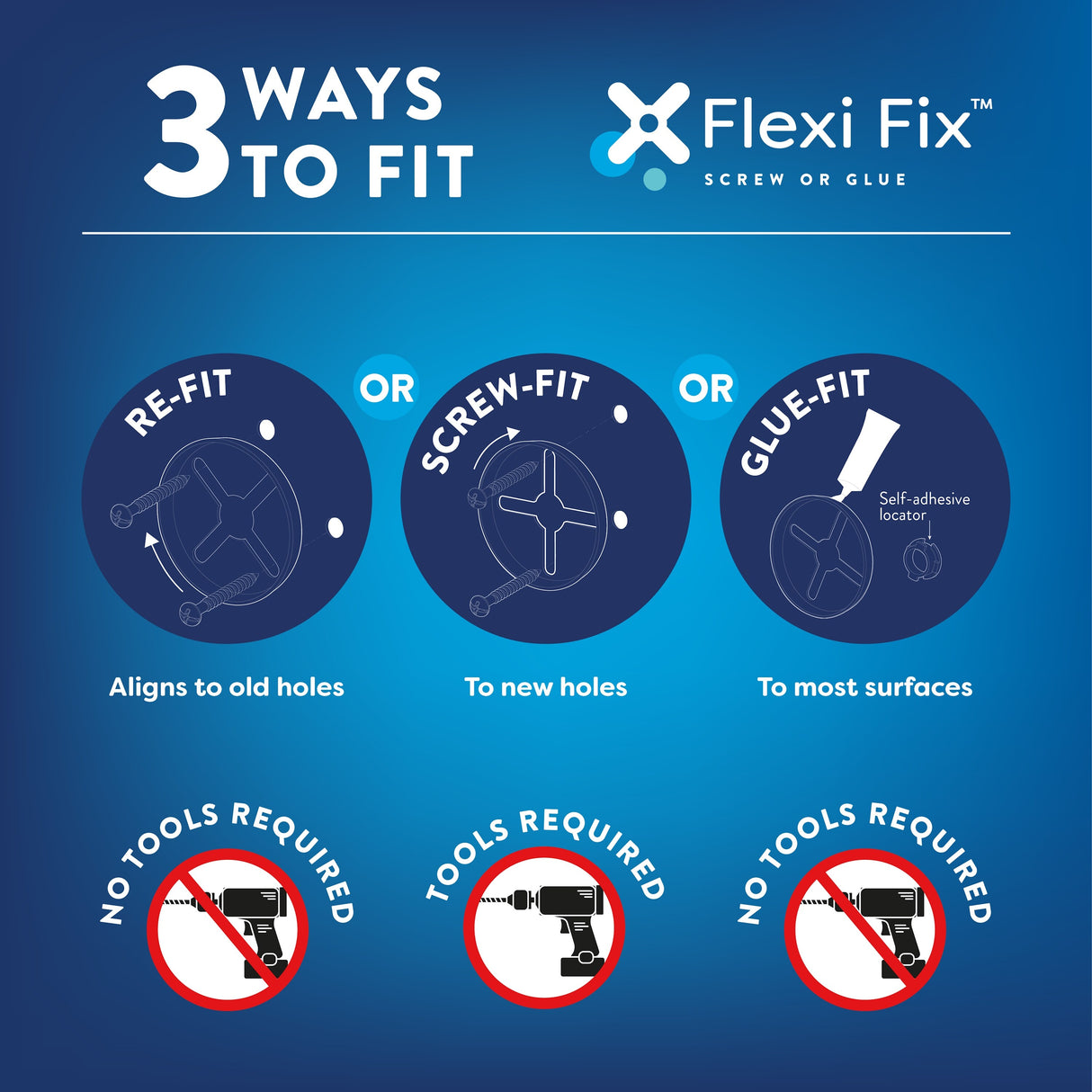 3 WAYS TO FIT

Flexi Fix™
SCREW OR GLUE

RE-FIT

OR

SCREW-FIT

OR

GLUE-FIT

Self-adhesive locator

Aligns to old holes

To new holes

To most surfaces

NO TOOLS REQUIRED

TOOLS REQUIRED

NO TOOLS REQUIRED