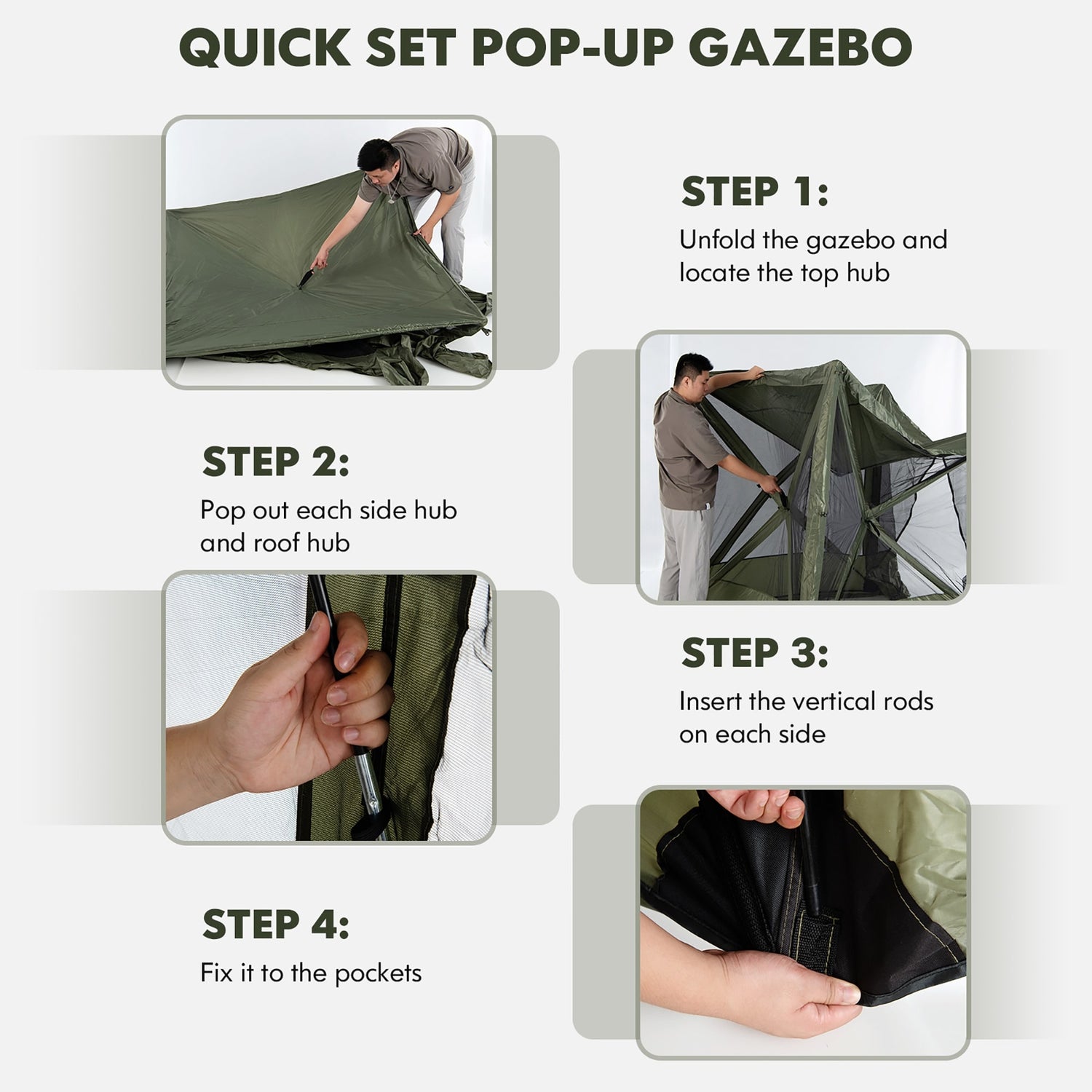 QUICK SET POP-UP GAZEBO

STEP 1:
Unfold the gazebo and locate the top hub

STEP 2:
Pop out each side hub and roof hub

STEP 3:
Insert the vertical rods on each side

STEP 4:
Fix it to the pockets