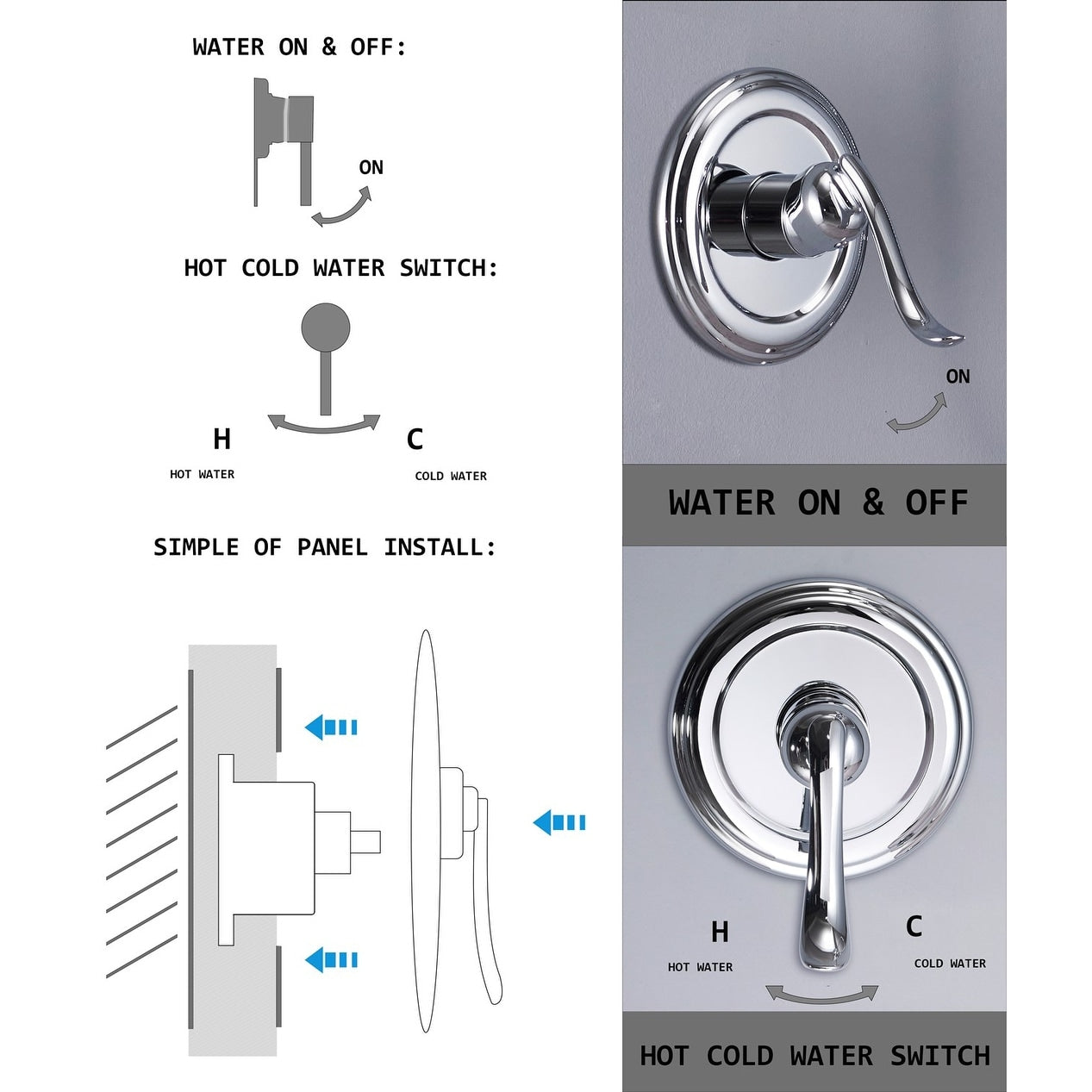 WATER ON & OFF:

ON

HOT COLD WATER SWITCH:

H
HOT WATER

C
COLD WATER

SIMPLE OF PANEL INSTALL:

ON

WATER ON & OFF

H
HOT WATER

C
COLD WATER

HOT COLD WATER SWITCH