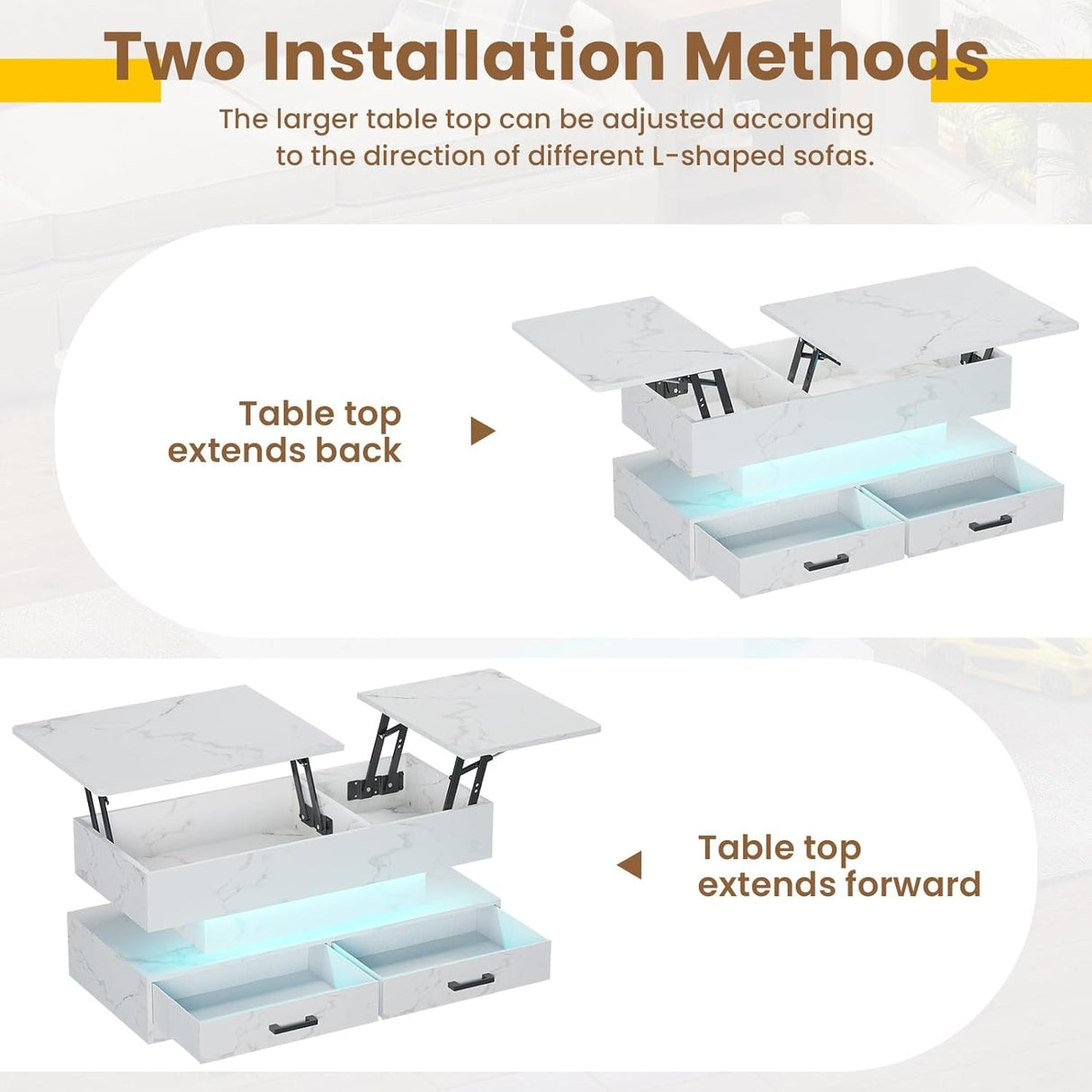 Two Installation Methods

The larger table top can be adjusted according to the direction of different L-shaped sofas.

Table top extends back

Table top extends forward