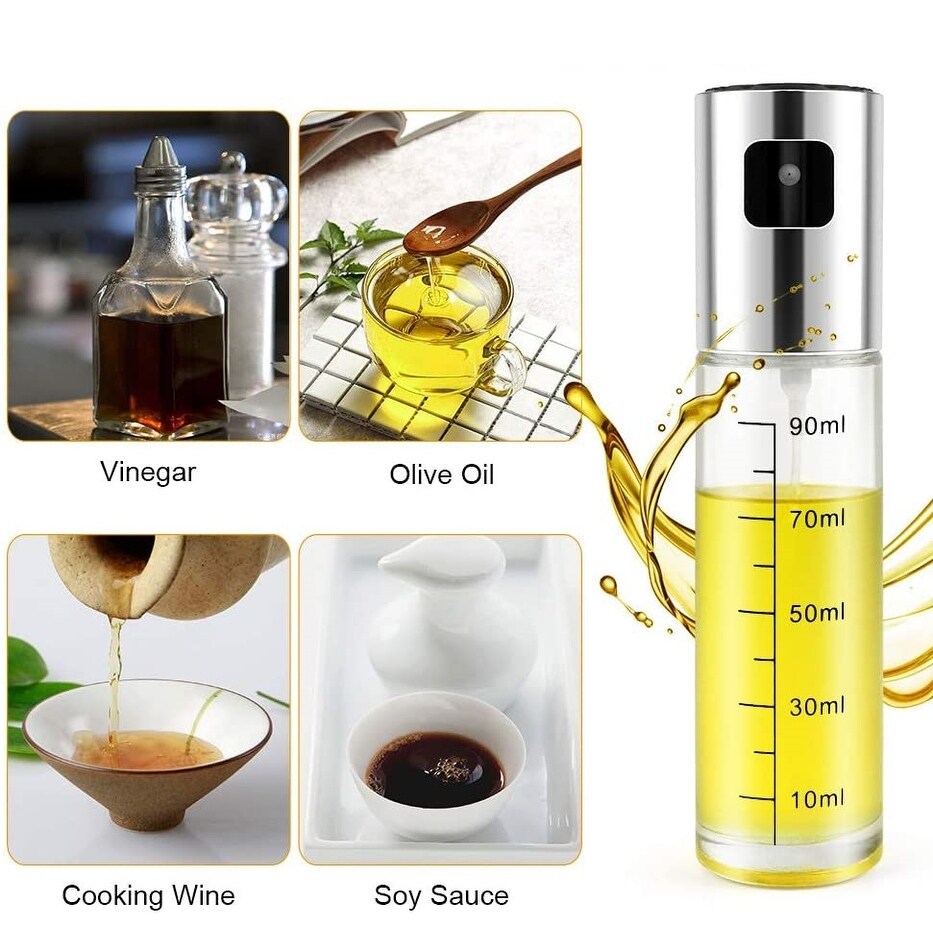 Vinegar

Olive Oil

Cooking Wine

Soy Sauce

90ml
70ml
50ml
30ml
10ml