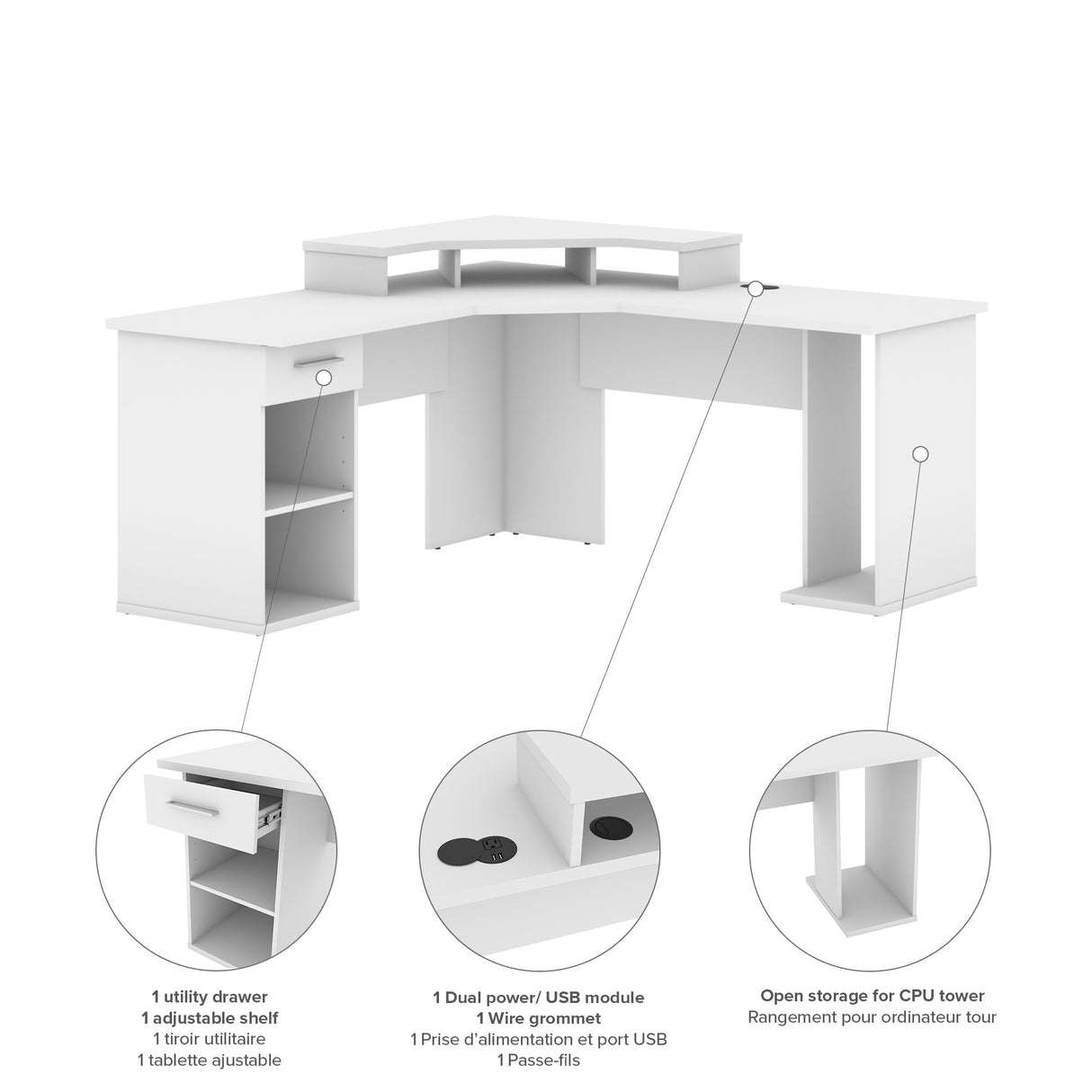 1 utility drawer
1 adjustable shelf
1 tiroir utilitaire
1 tablette ajustable

1 Dual power/ USB module
1 Wire grommet
1 Prise d'alimentation et port USB
1 Passe-fils

Open storage for CPU tower
Rangement pour ordinateur tour