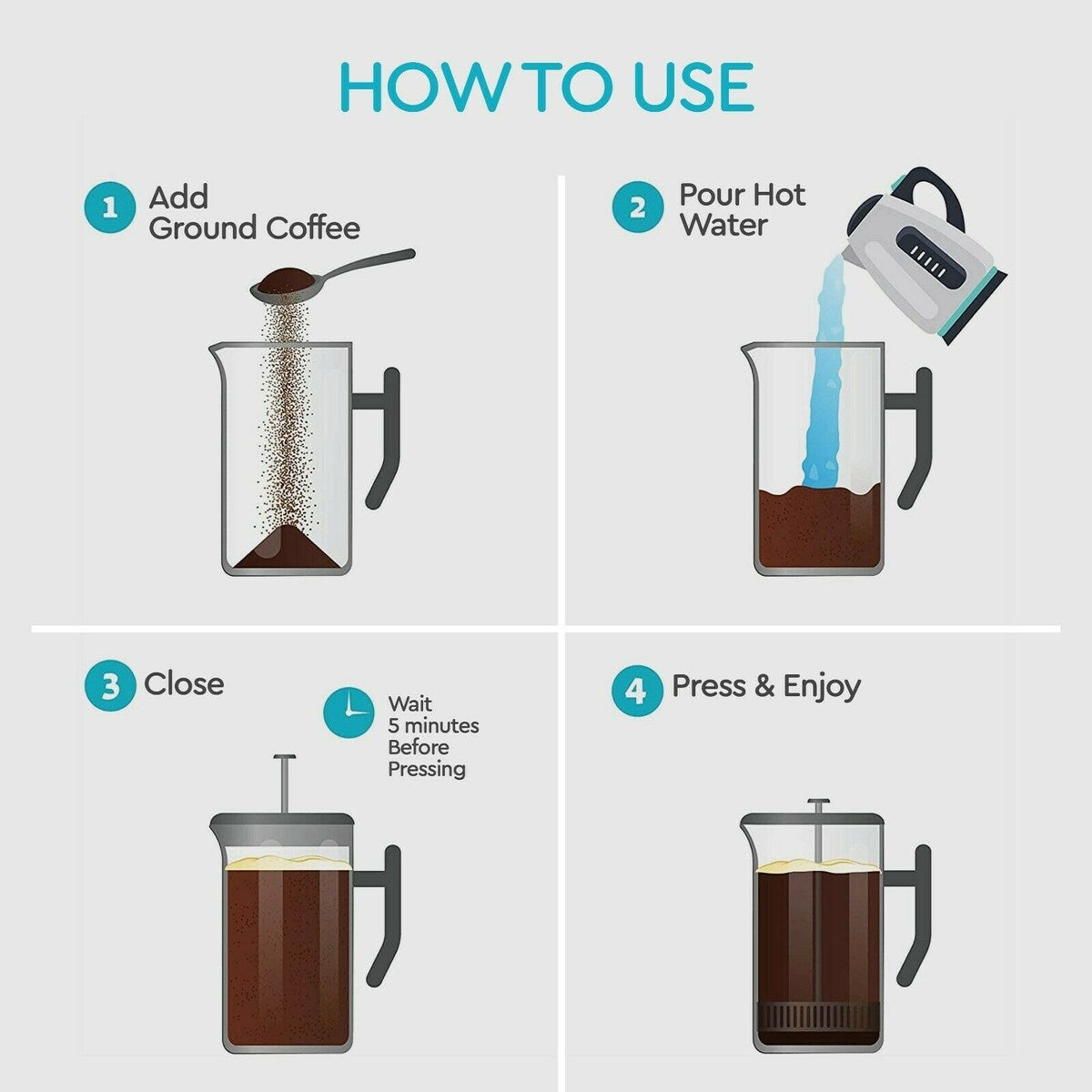 HOW TO USE

1 Add Ground Coffee

2 Pour Hot Water

3 Close

Wait 5 minutes Before Pressing

4 Press & Enjoy