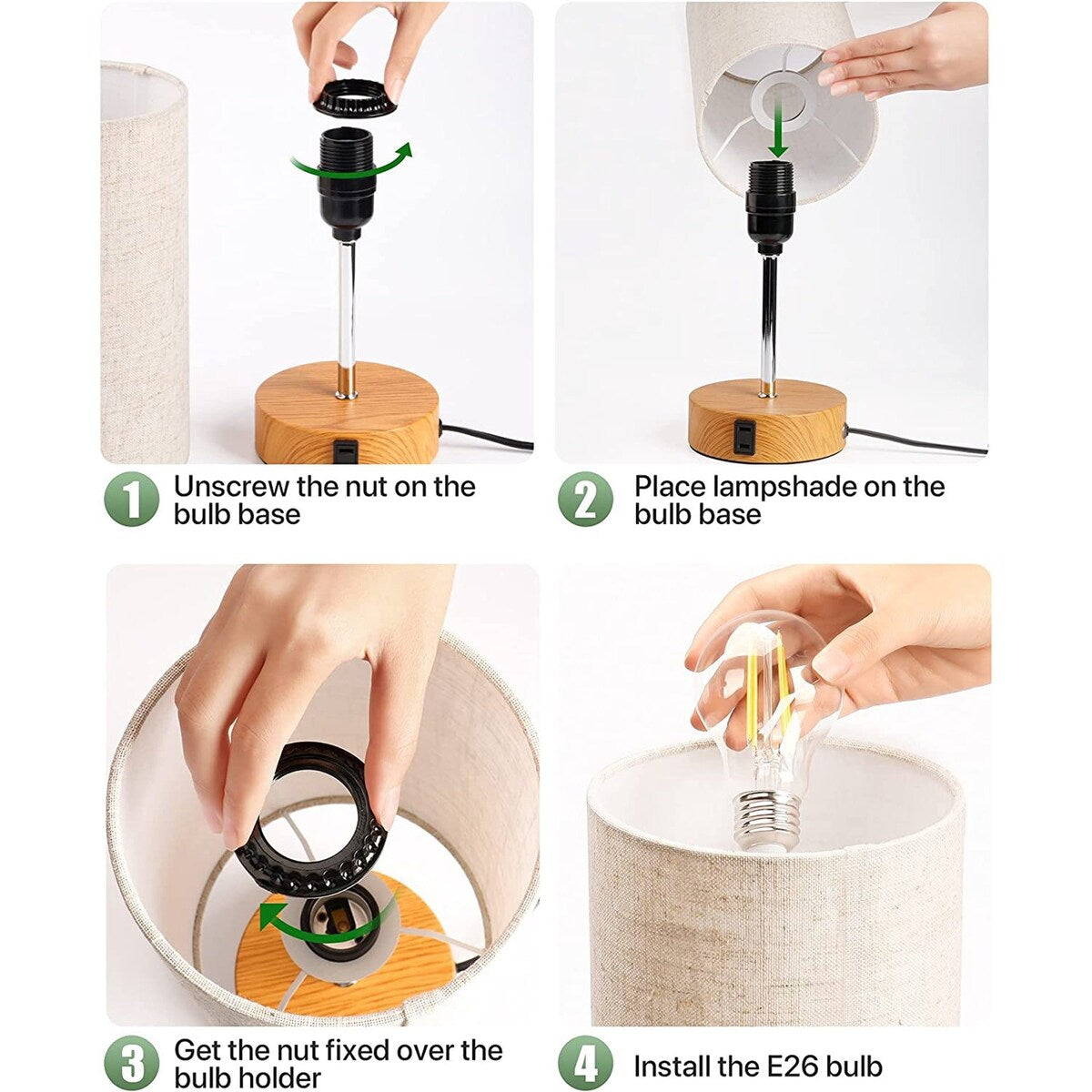 1 Unscrew the nut on the bulb base

2 Place lampshade on the bulb base

3 Get the nut fixed over the bulb holder

4 Install the E26 bulb