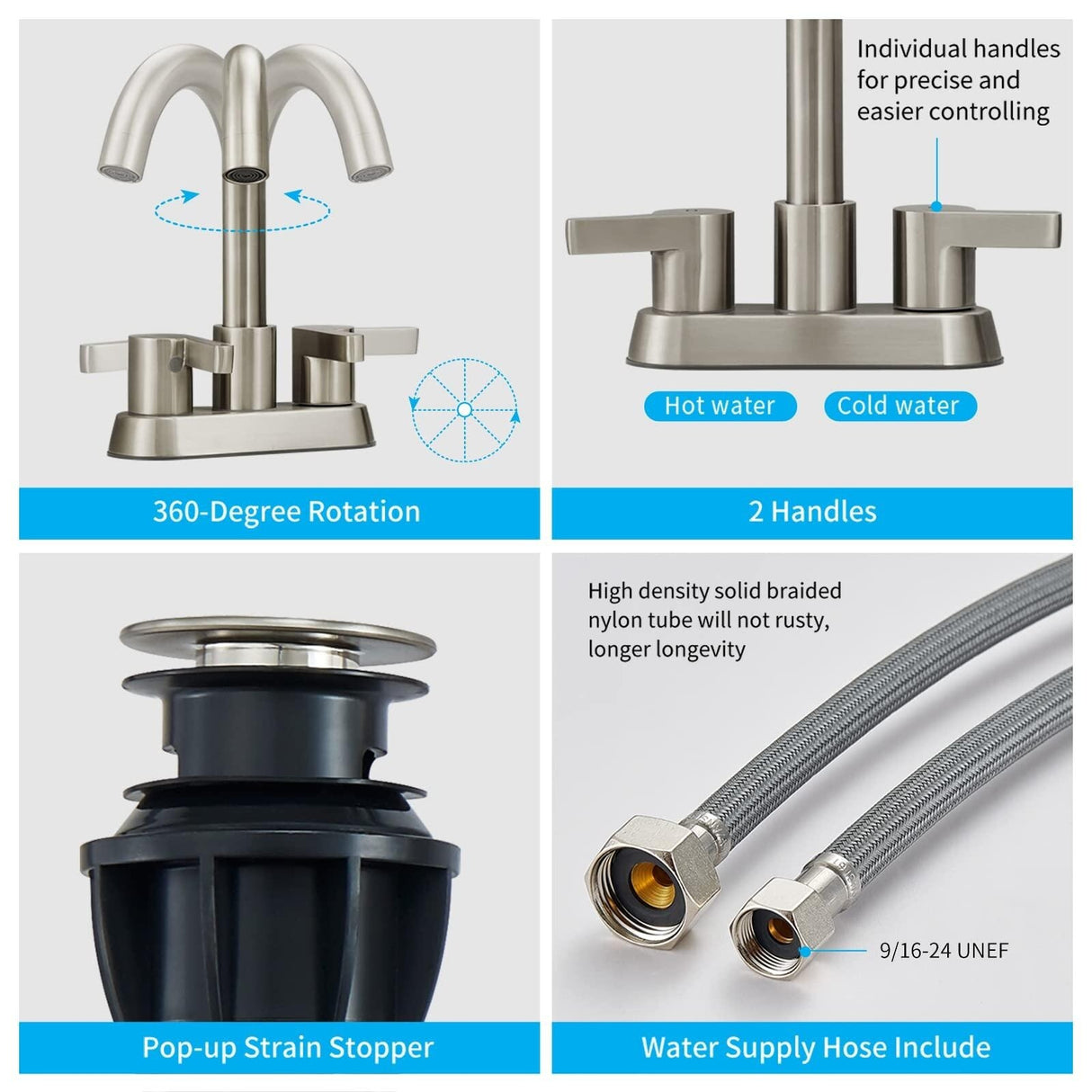 360-Degree Rotation

Individual handles for precise and easier controlling

Hot water

Cold water

2 Handles

Pop-up Strain Stopper

High density solid braided nylon tube will not rusty, longer longevity

9/16-24 UNEF

Water Supply Hose Include