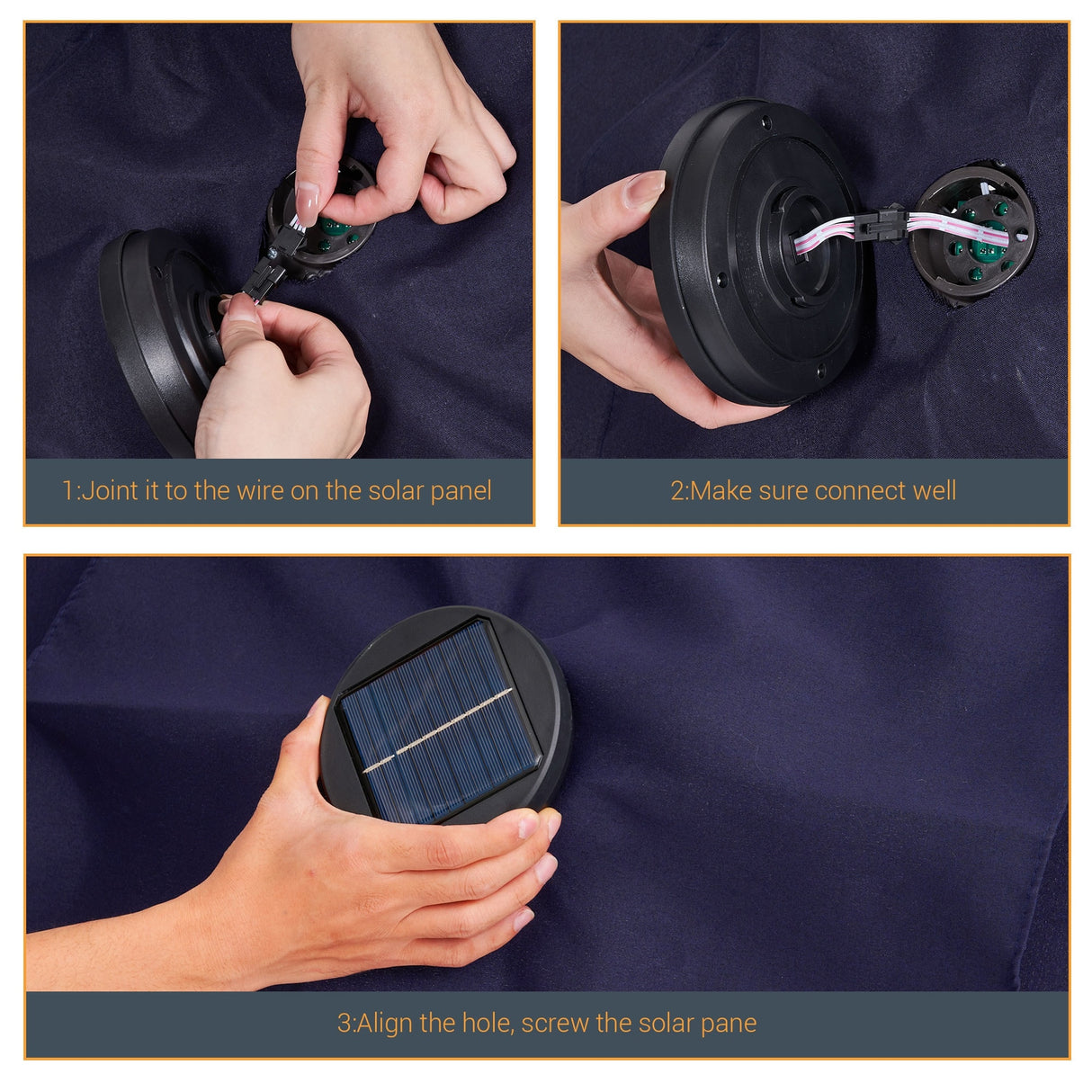 1:Joint it to the wire on the solar panel

2:Make sure connect well

3:Align the hole, screw the solar pane