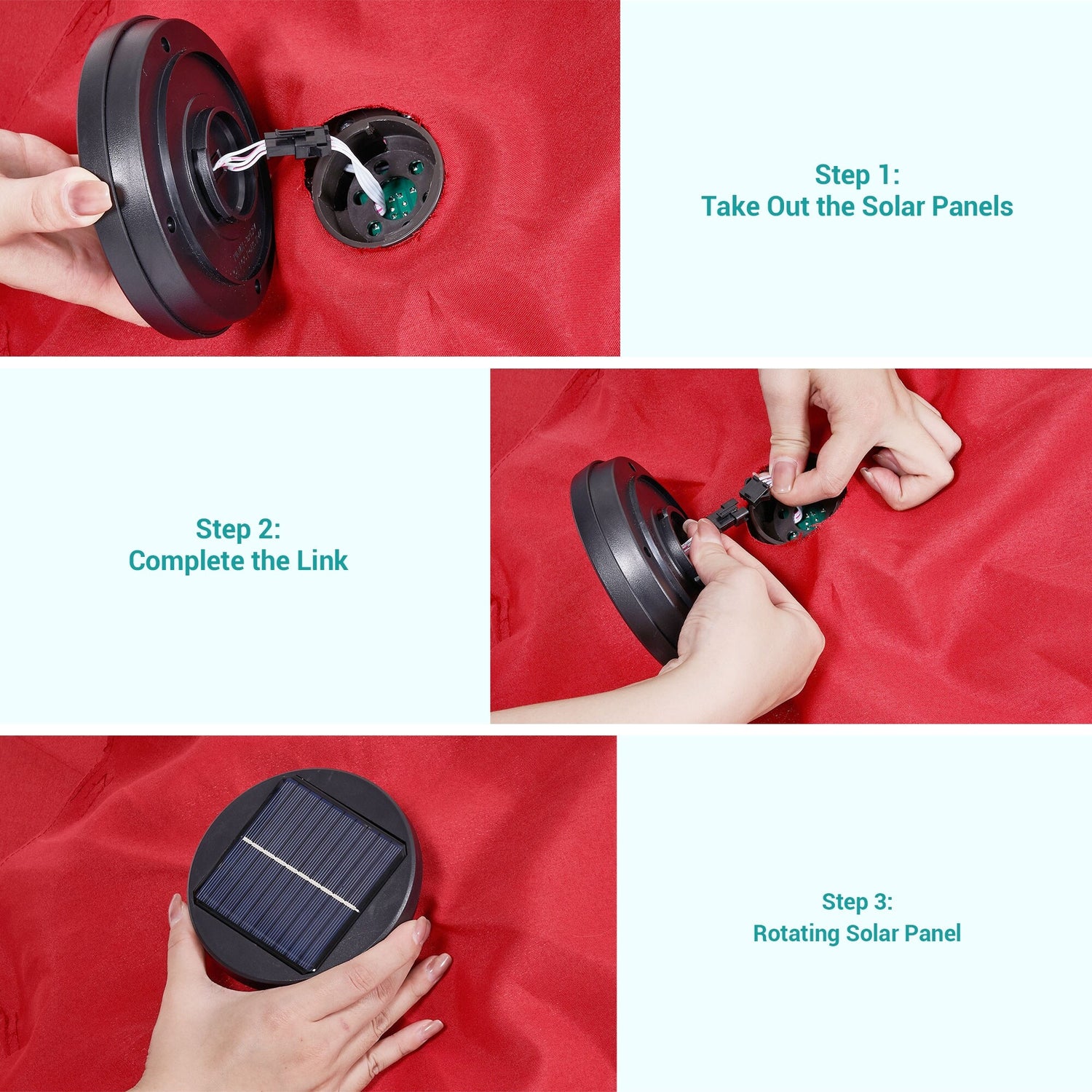 Step 1:
Take Out the Solar Panels

Step 2:
Complete the Link

Step 3:
Rotating Solar Panel