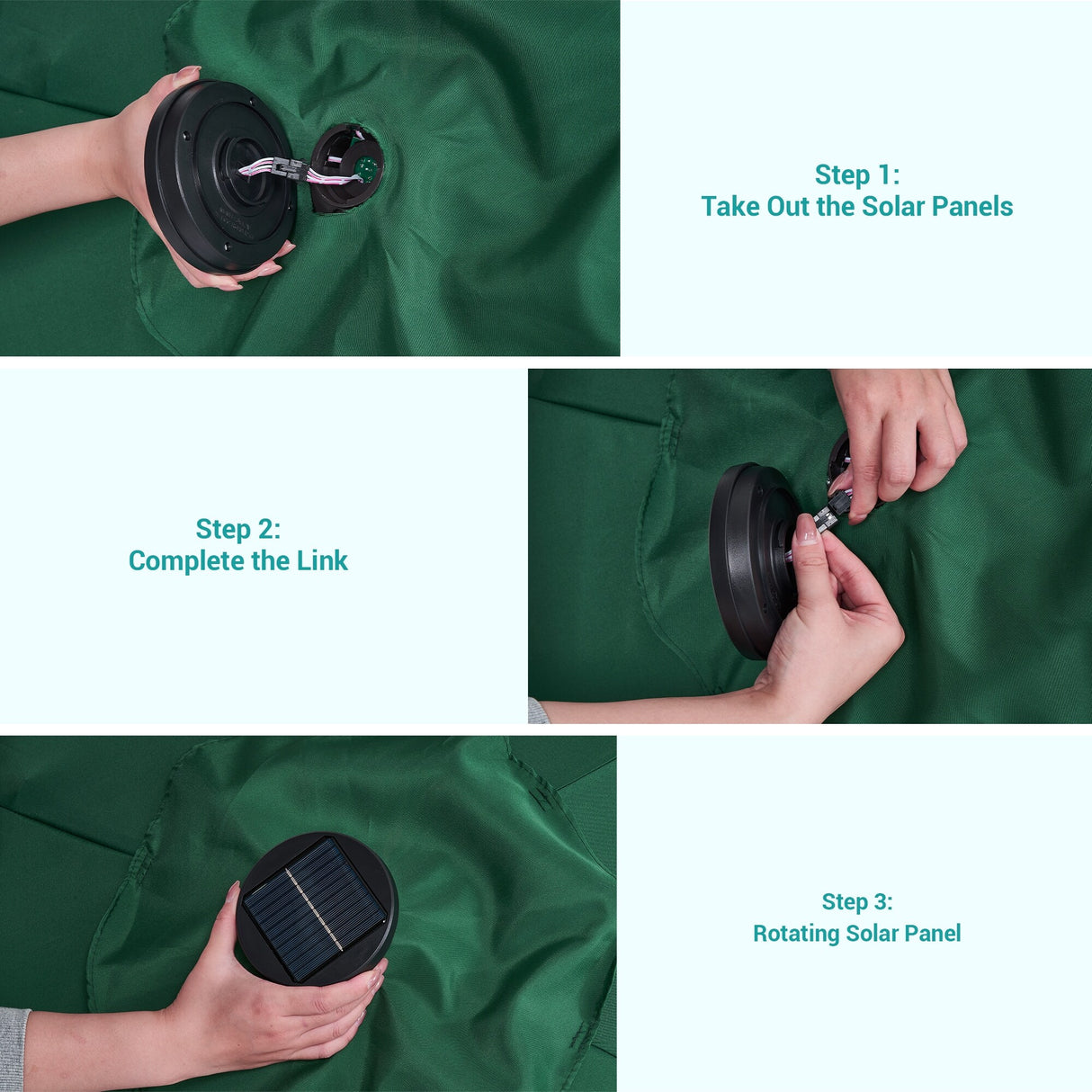 Step 1:
Take Out the Solar Panels

Step 2:
Complete the Link

Step 3:
Rotating Solar Panel