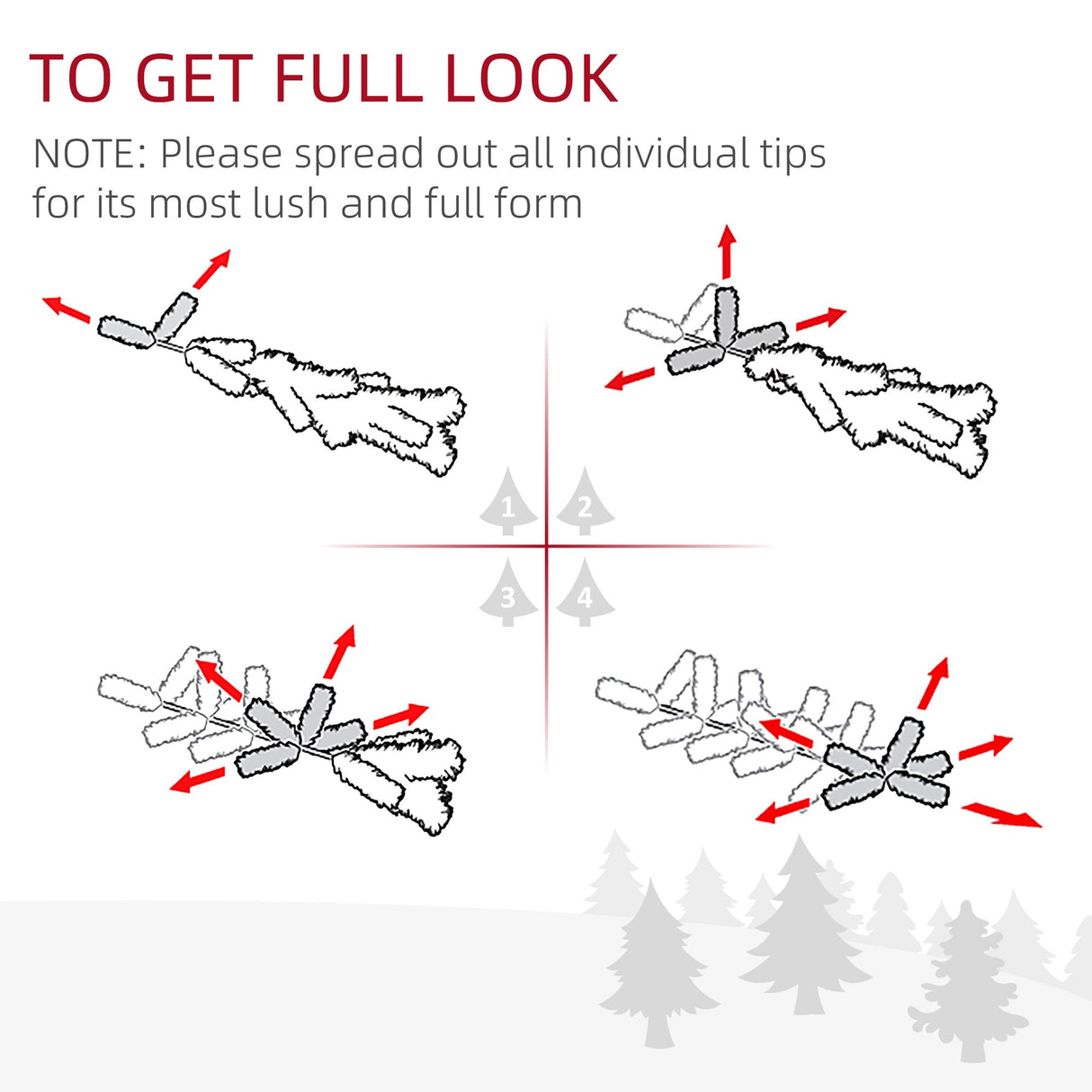 TO GET FULL LOOK

NOTE: Please spread out all individual tips for its most lush and full form

1

2

3

4