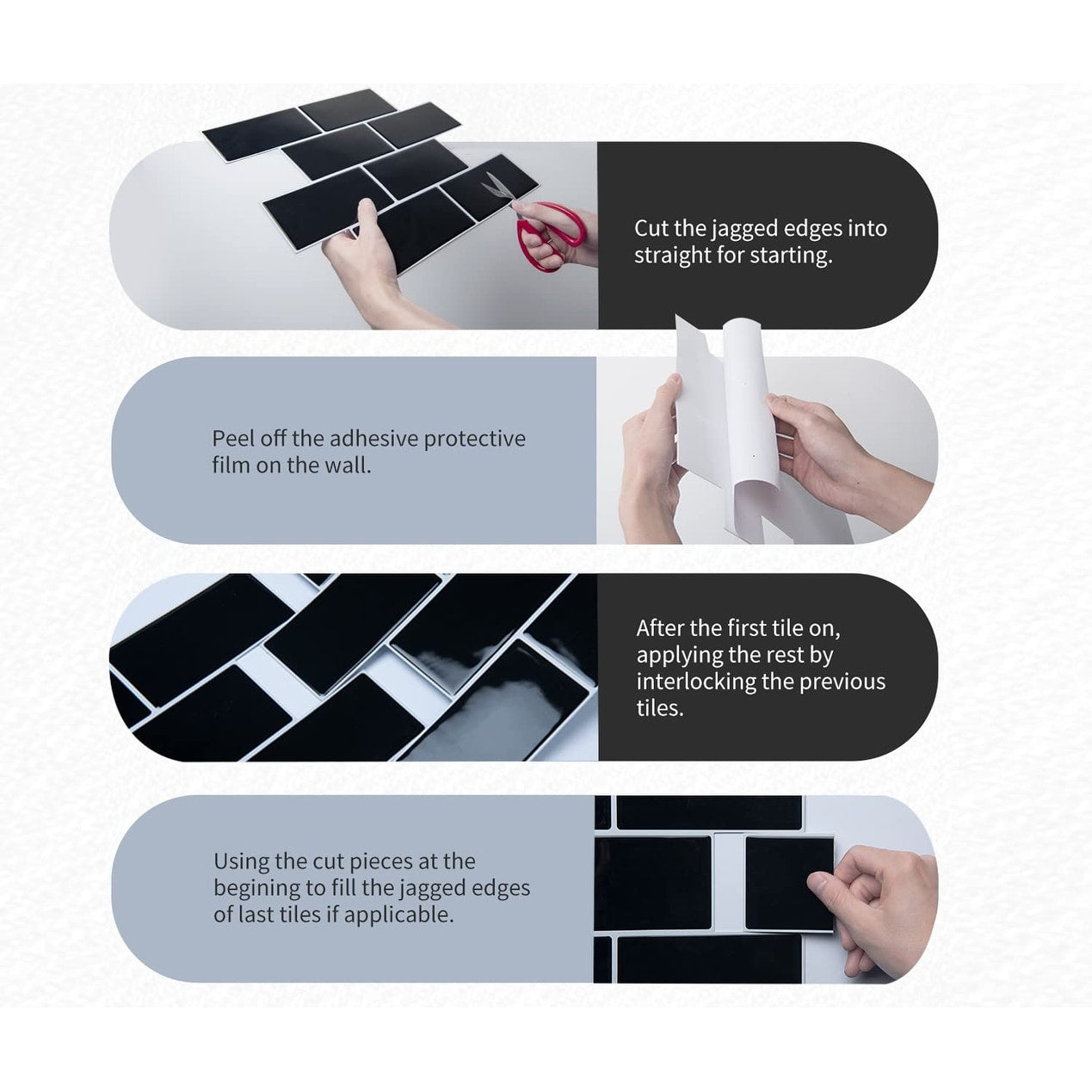 Cut the jagged edges into straight for starting.

Peel off the adhesive protective film on the wall.

After the first tile on, applying the rest by interlocking the previous tiles.

Using the cut pieces at the begining to fill the jagged edges of last tiles if applicable.